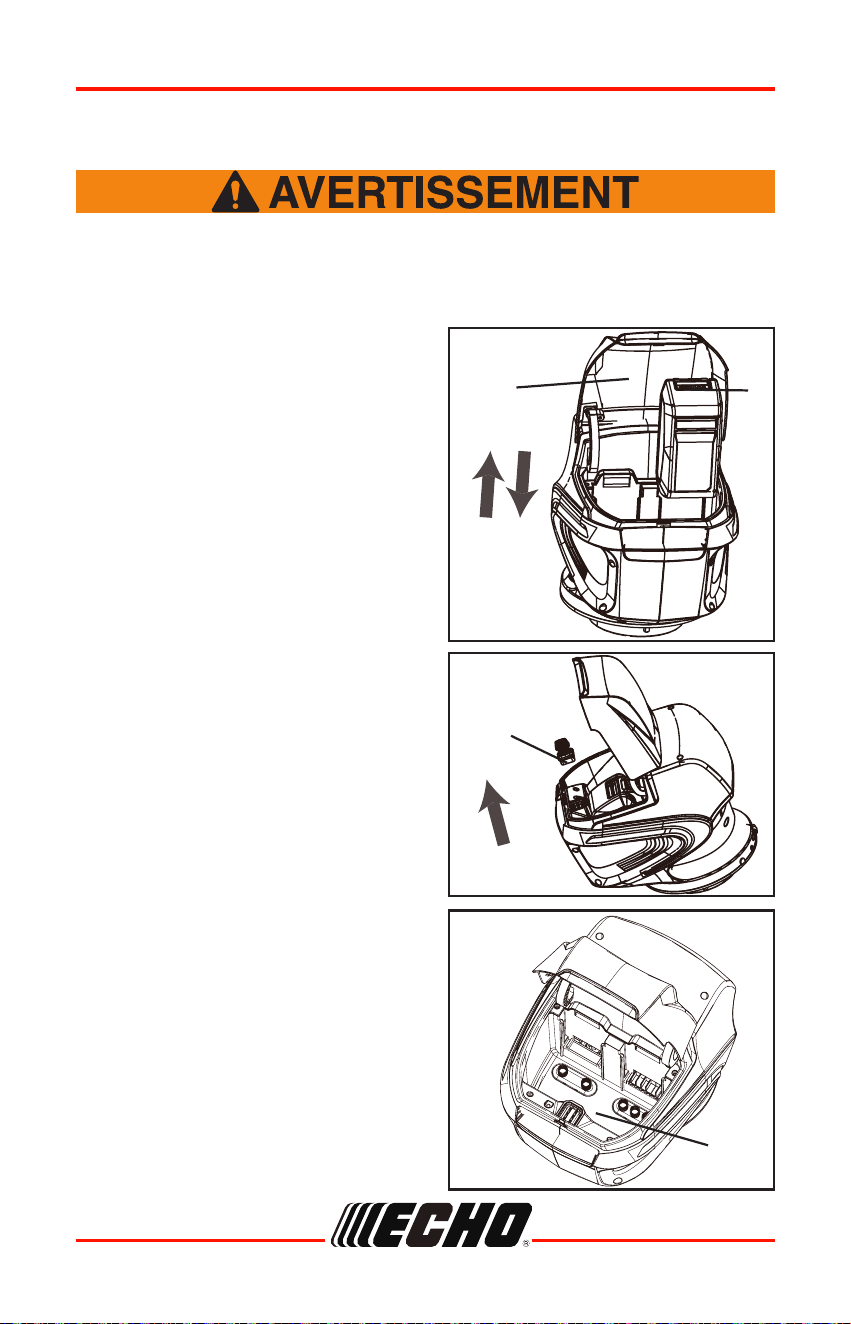 AVERTISSEMENT

ECHO®