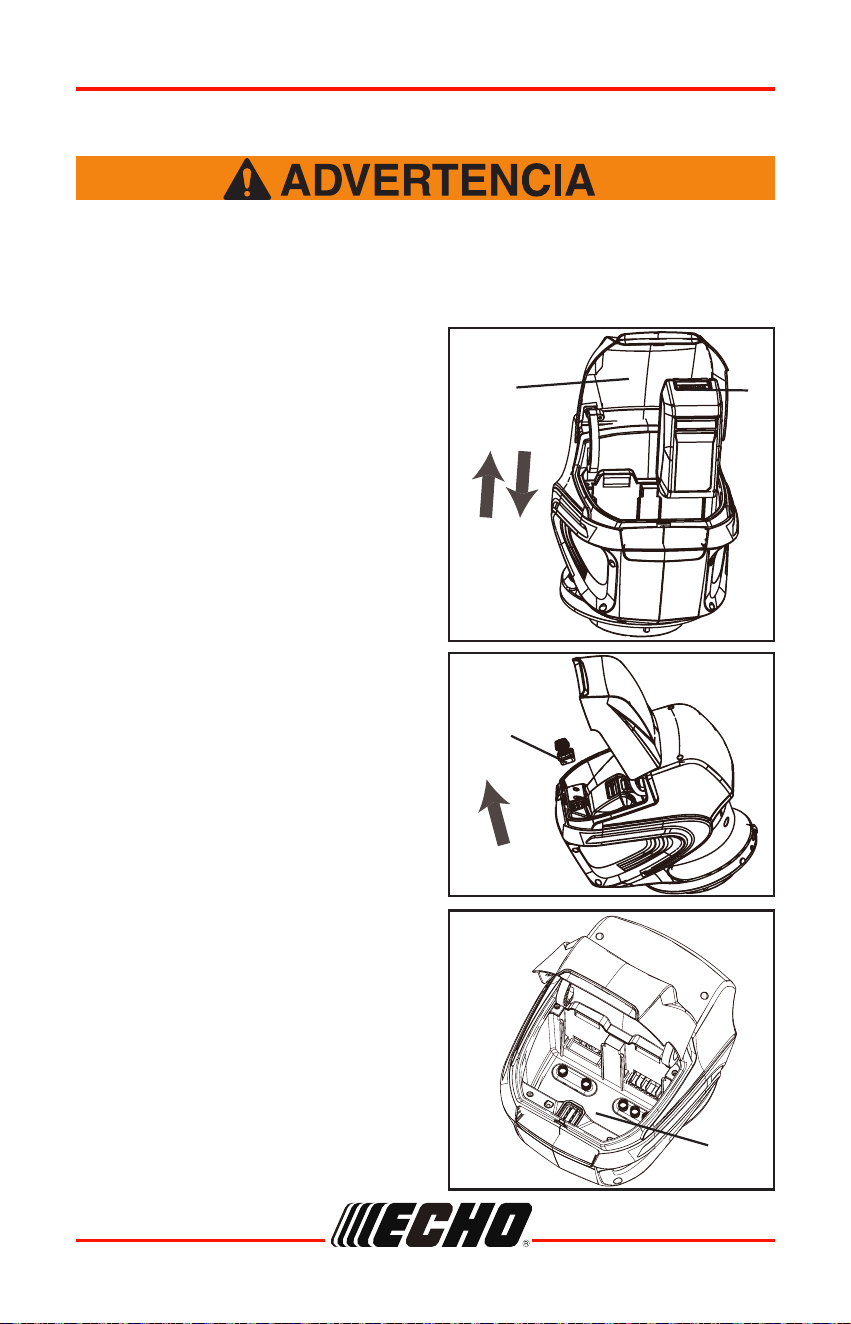 ADVERTENCIA

ECHO®