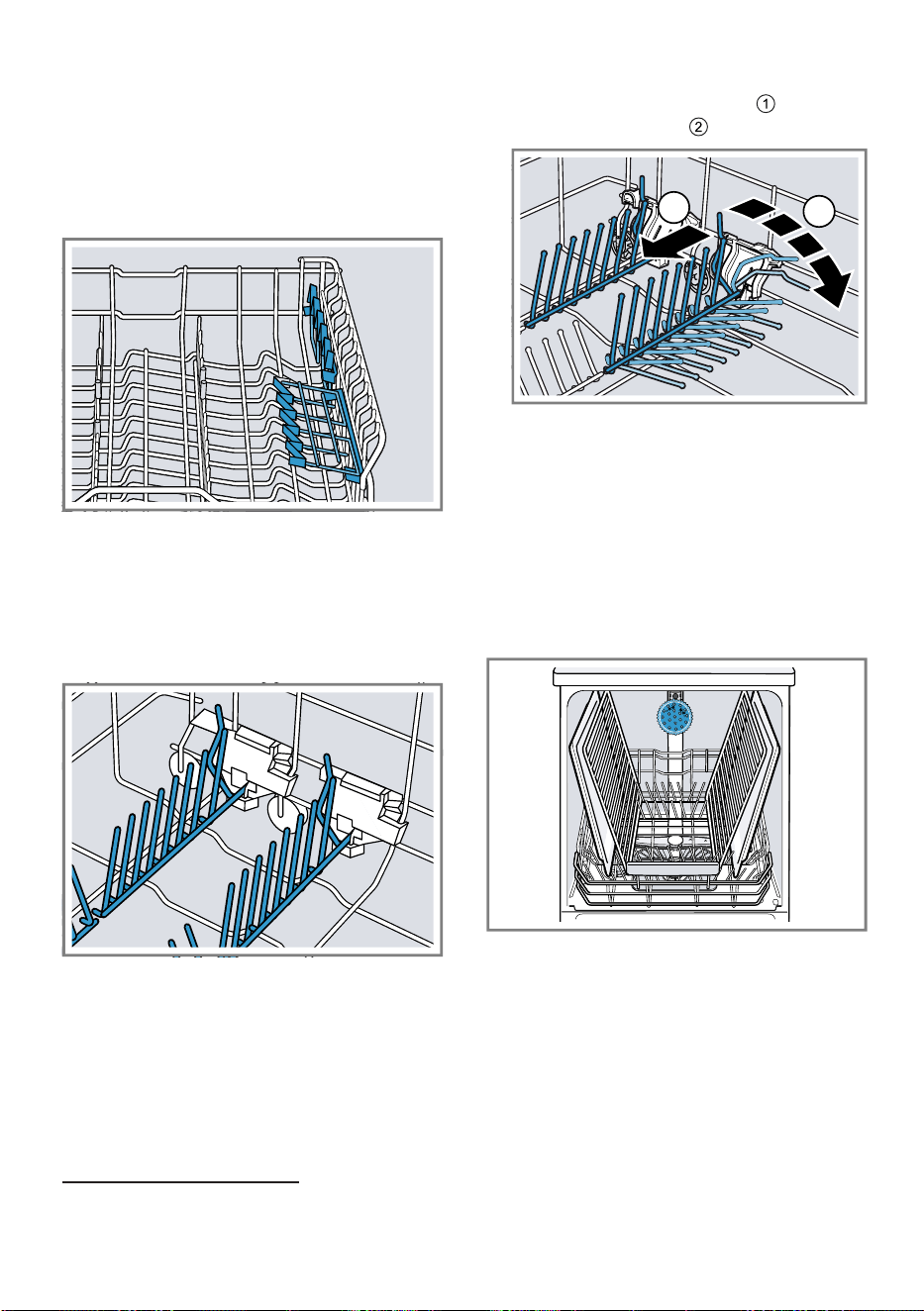 ①
②