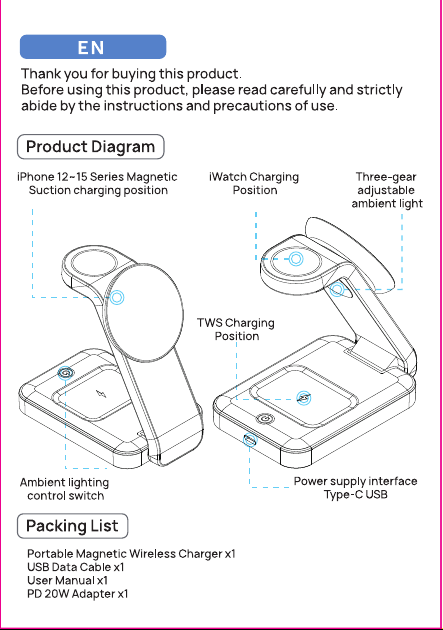 EN

Thank you for buying this product.
Before using this product, please read carefully and strictly abide by the instructions and precautions of use.

Product Diagram

iPhone 12~15 Series Magnetic Suction charging position

iWatch Charging Position

Three-gear adjustable ambient light

TWS Charging Position

Ambient lighting control switch

Power supply interface Type-C USB

Packing List

Portable Magnetic Wireless Charger x1
USB Data Cable x1
User Manual x1
PD 20W Adapter x1