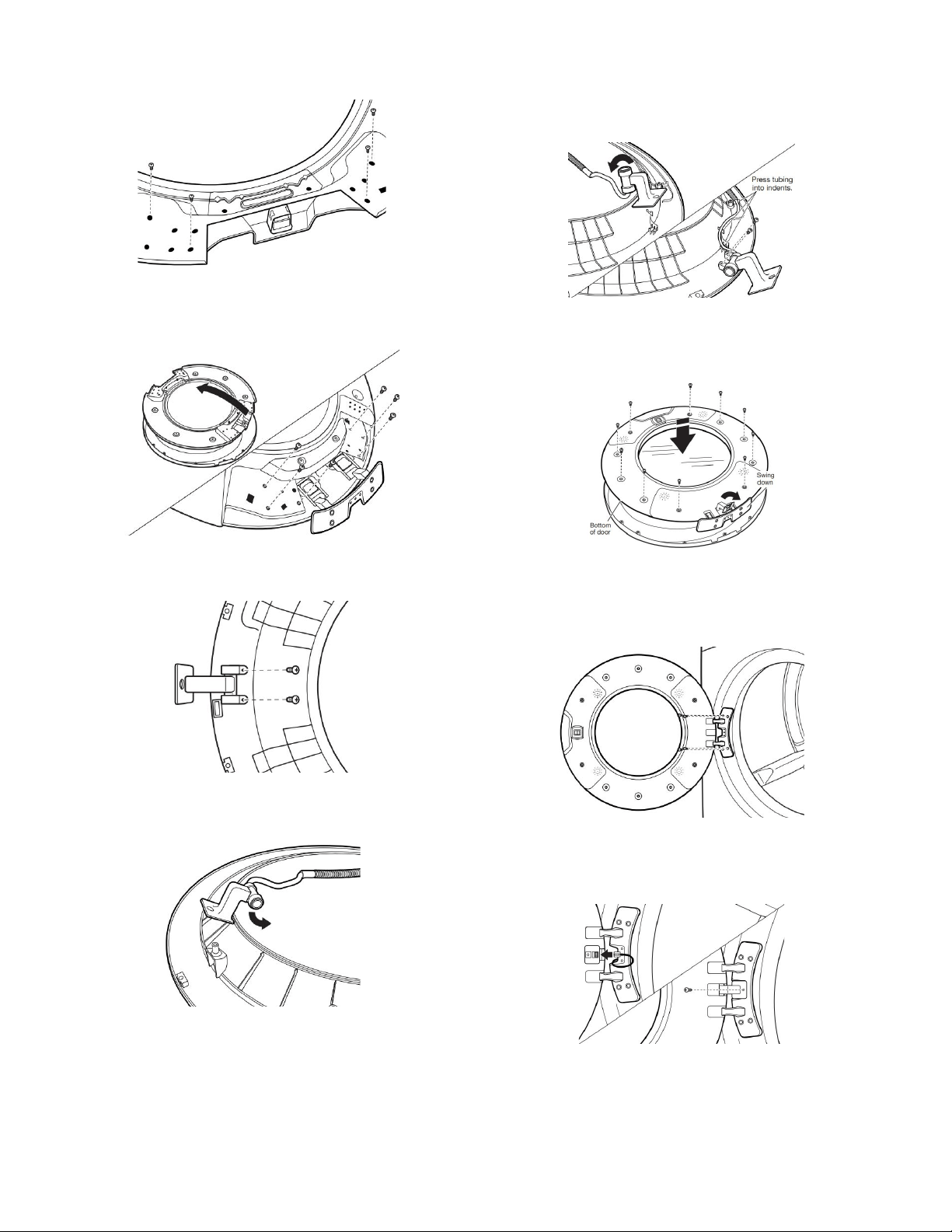 Press tubing into indents.

Swing down

Bottom of door