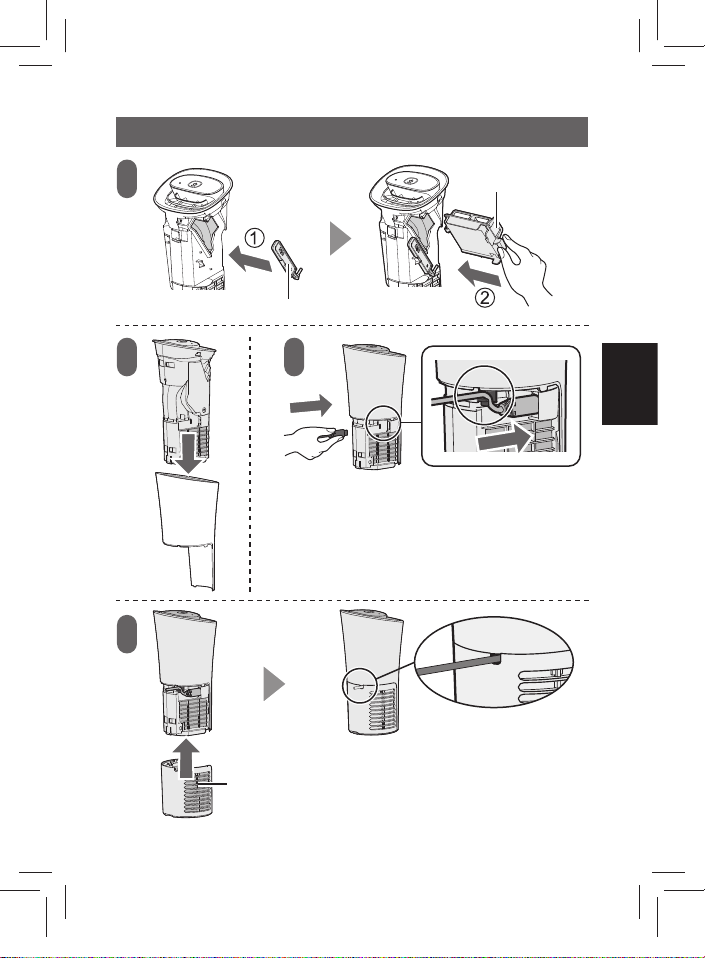 ①

②