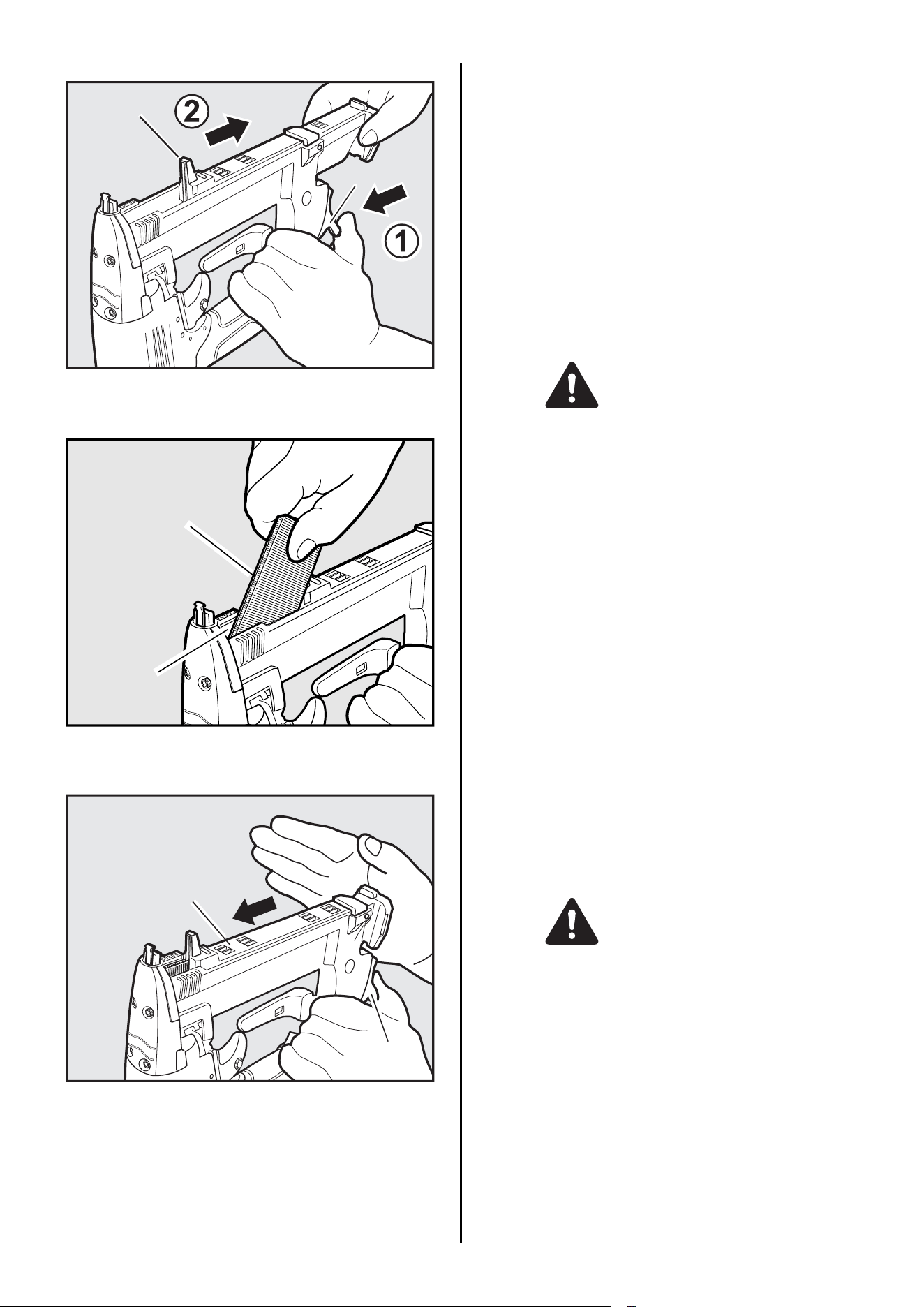 2

1