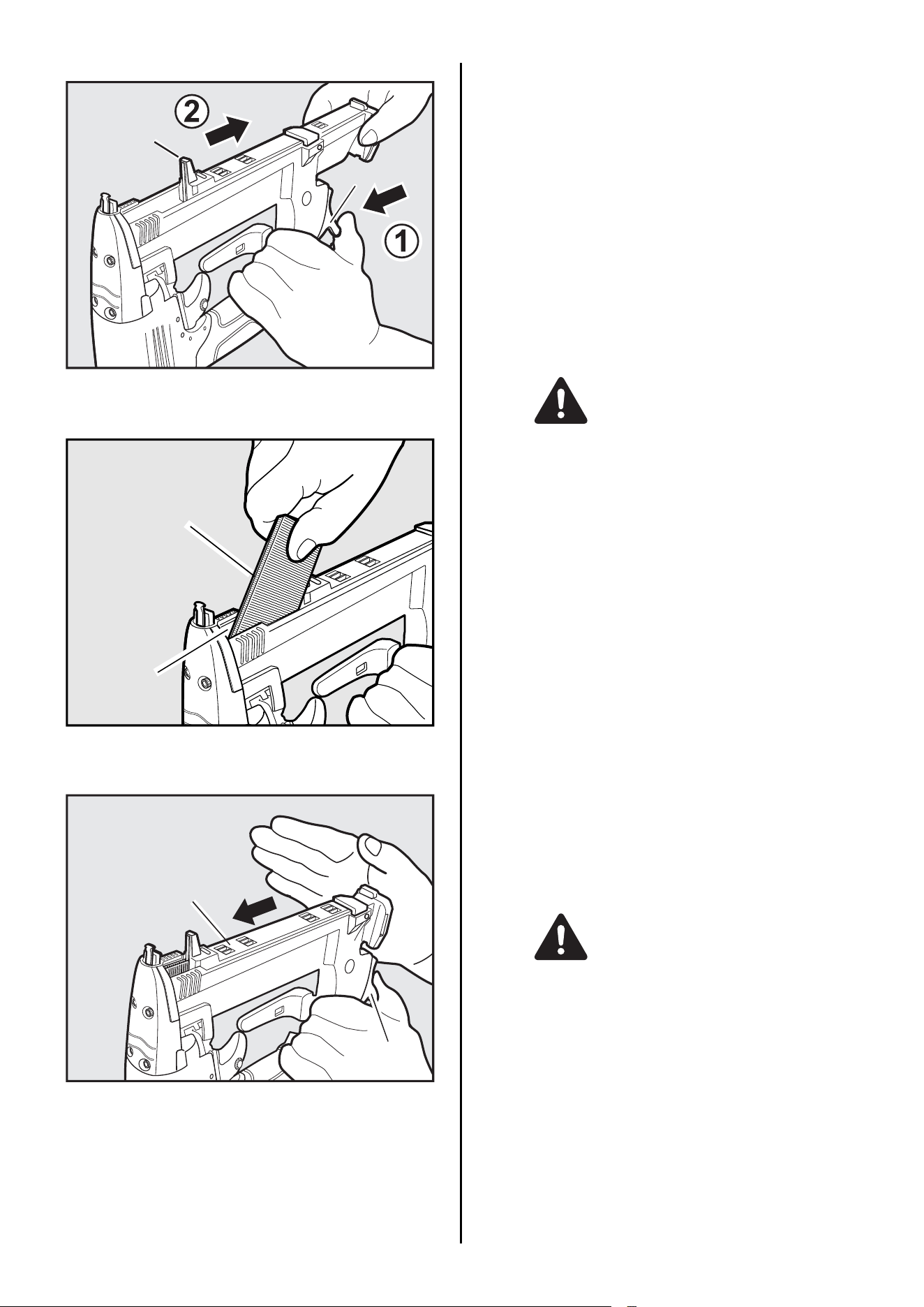 2

1