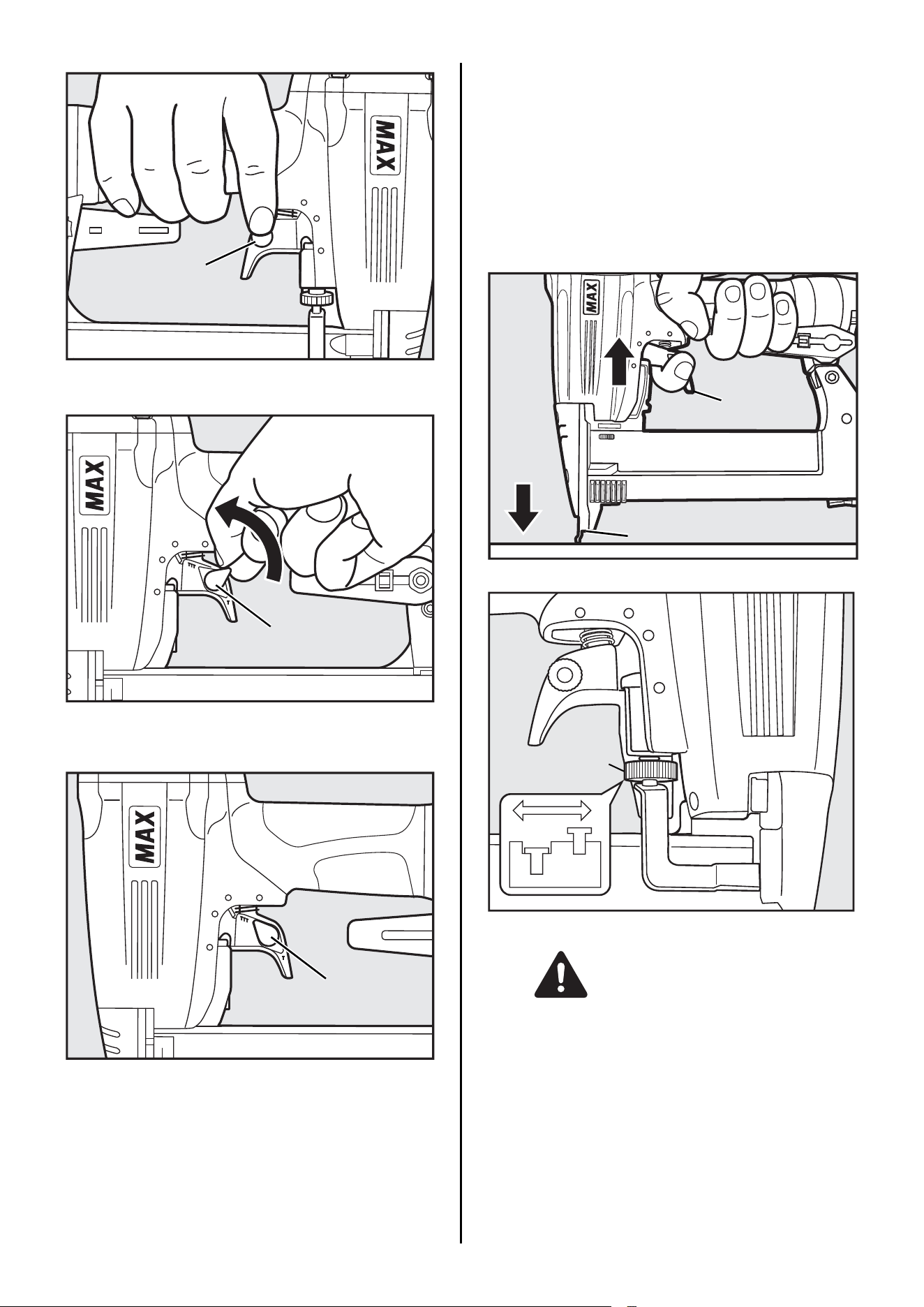 MAX

MAX

MAX

MAX