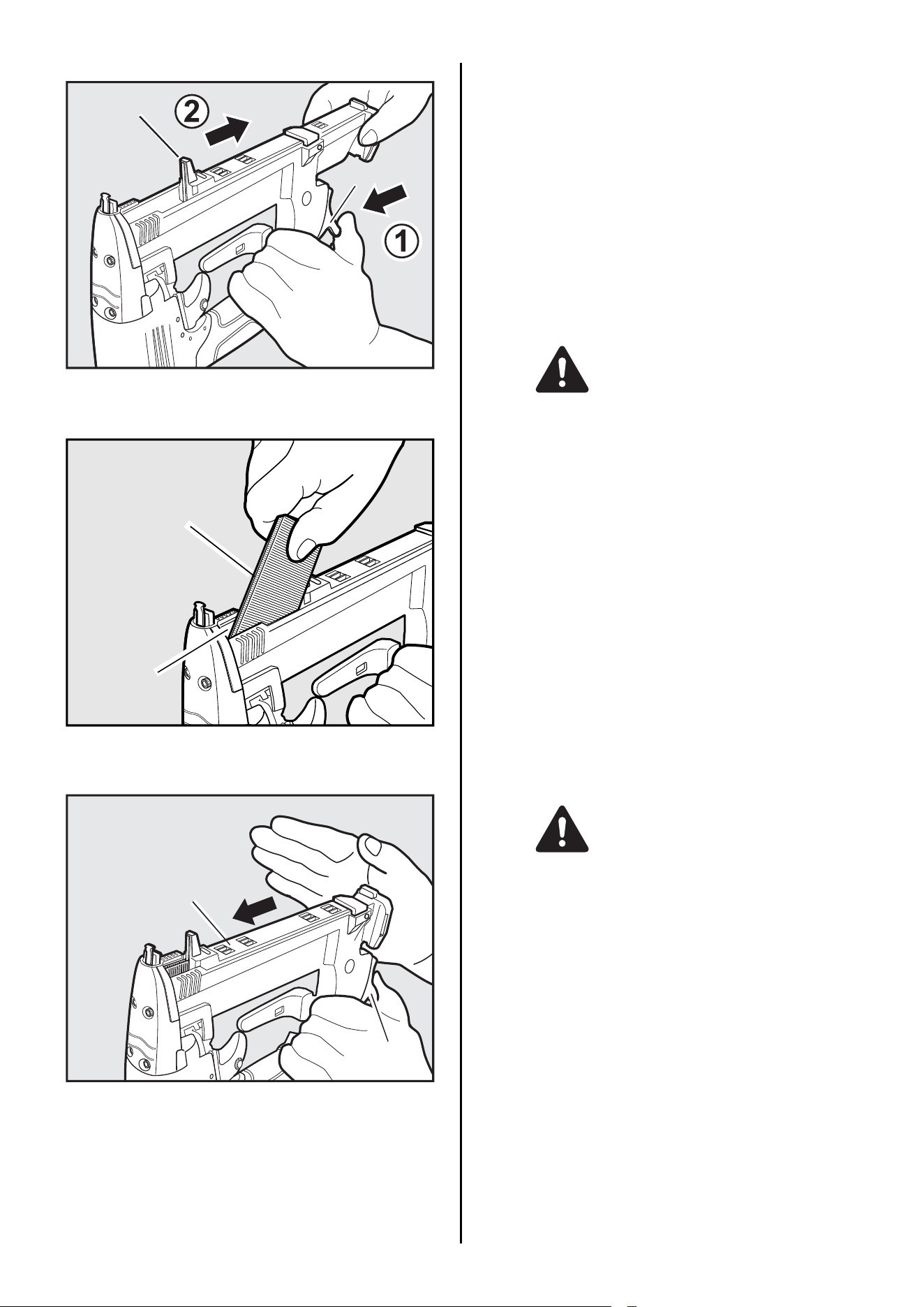 2

1