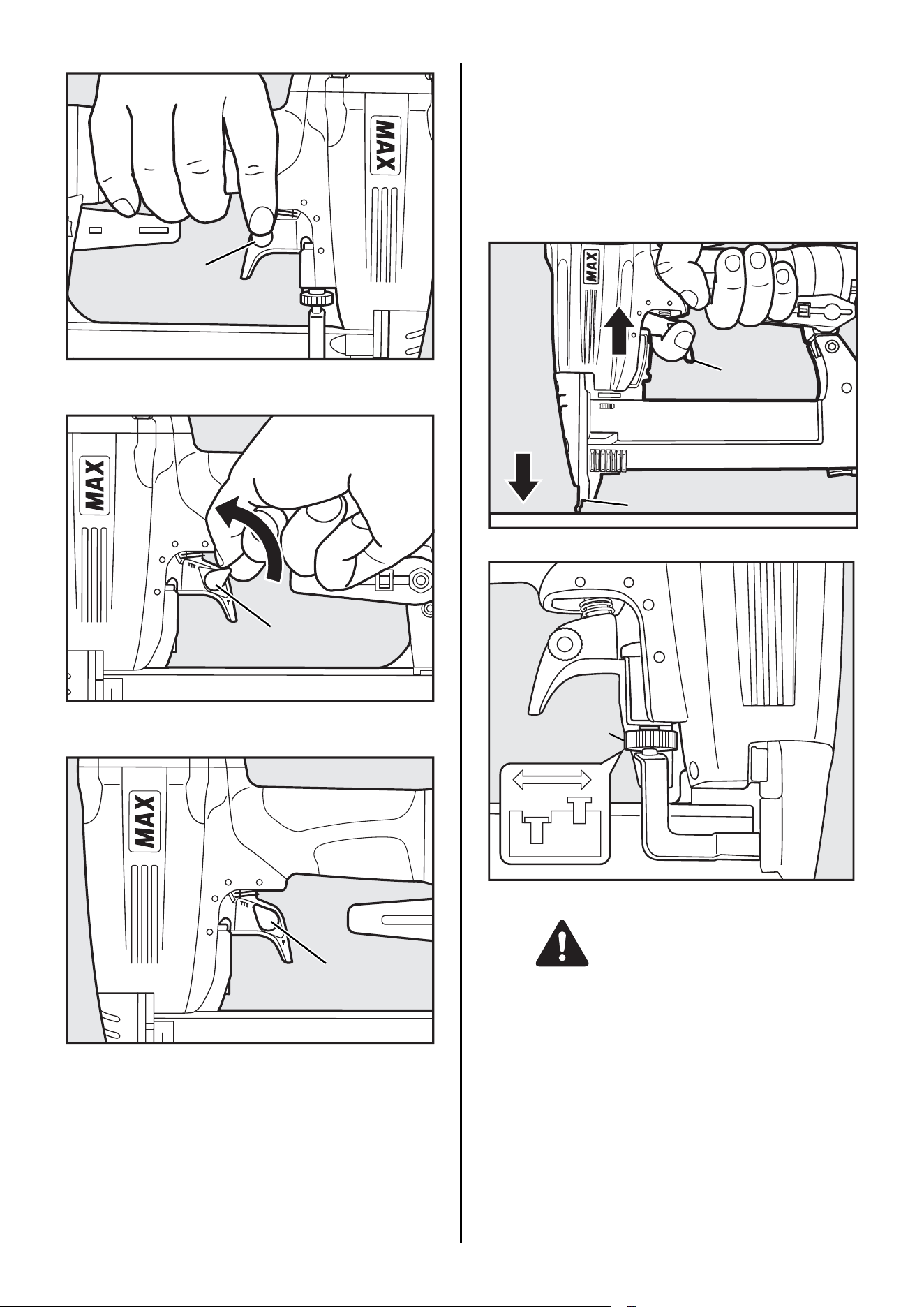 MAX

MAX

MAX

MAX