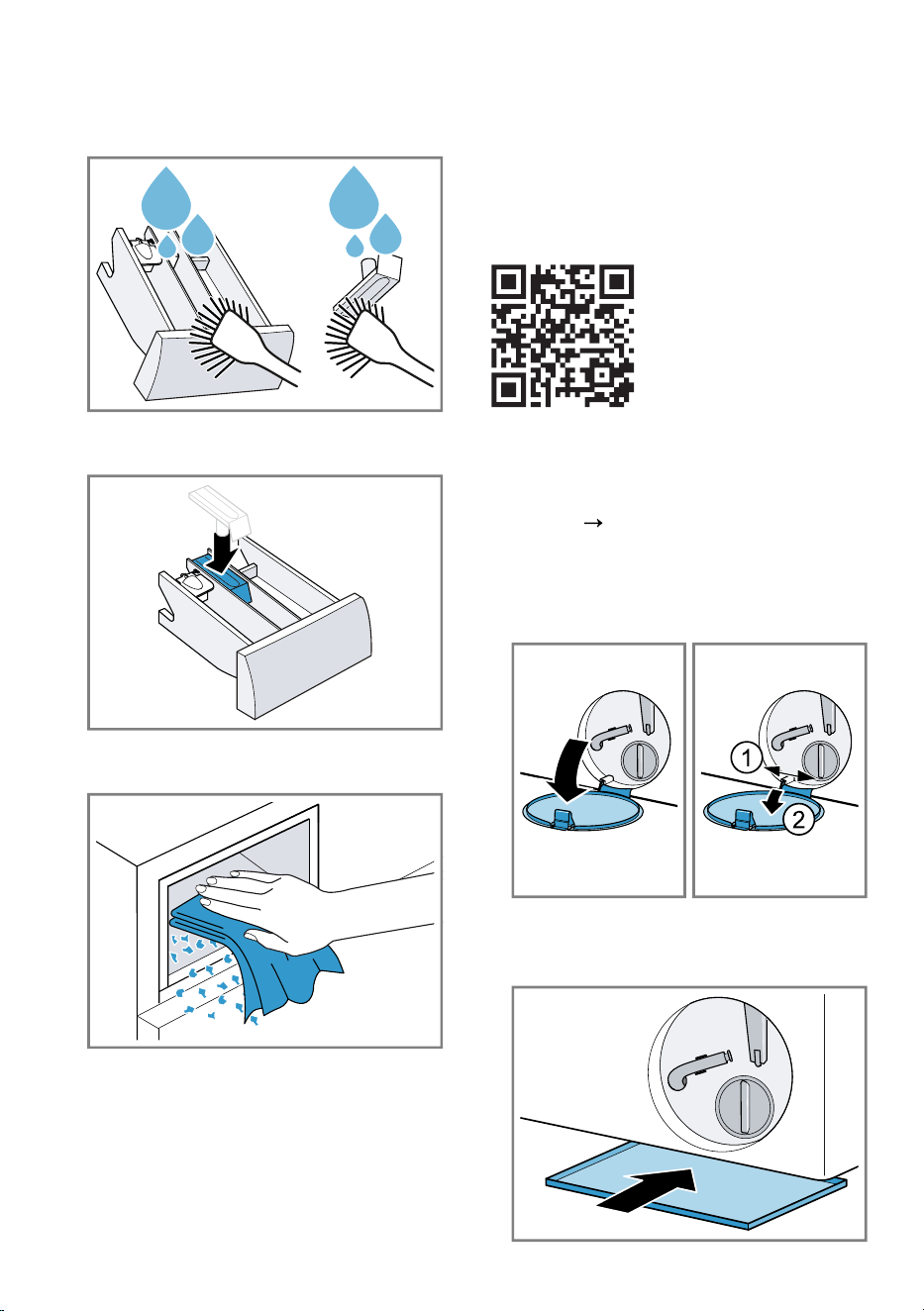 →

1

2