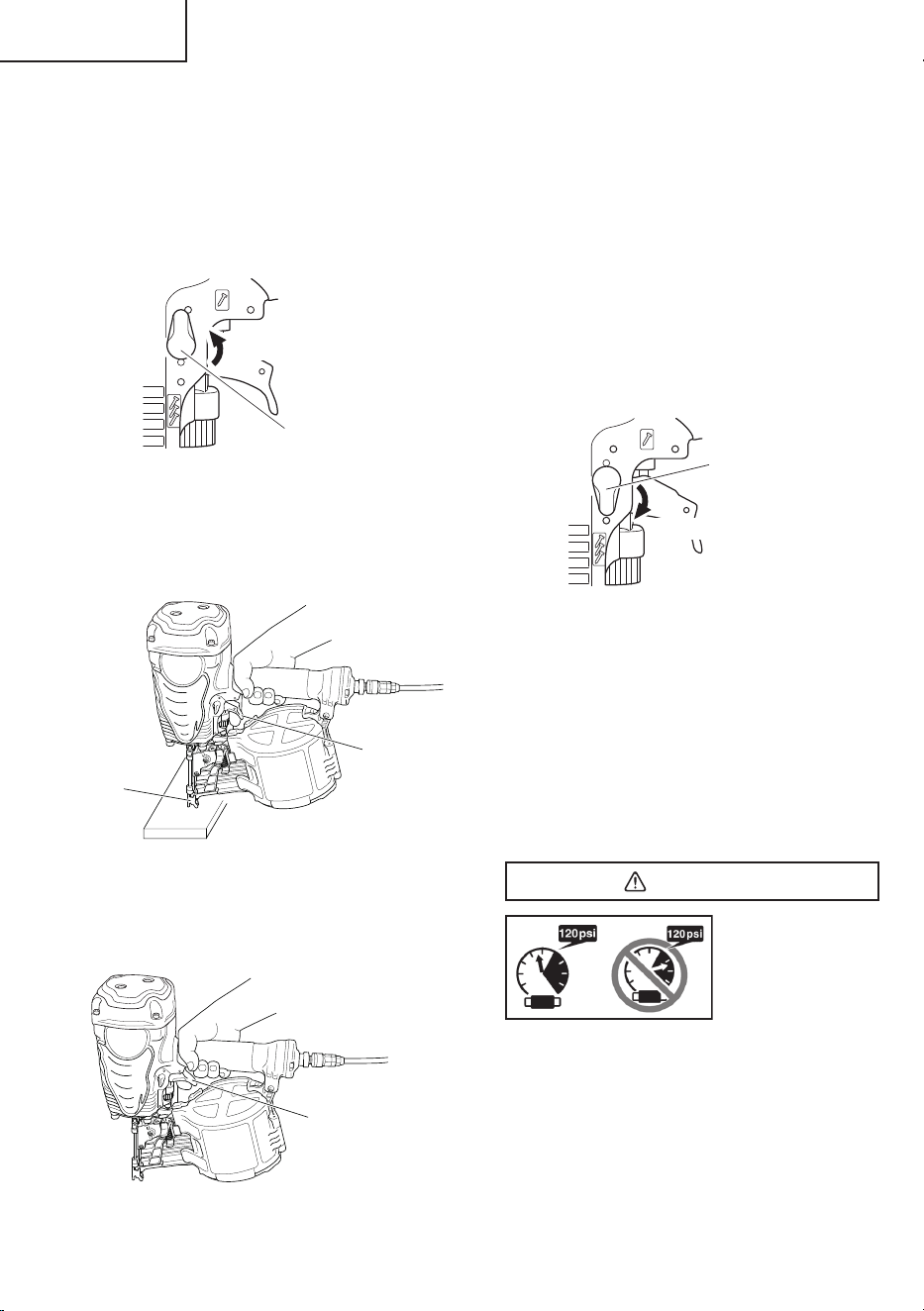 120psi

120psi