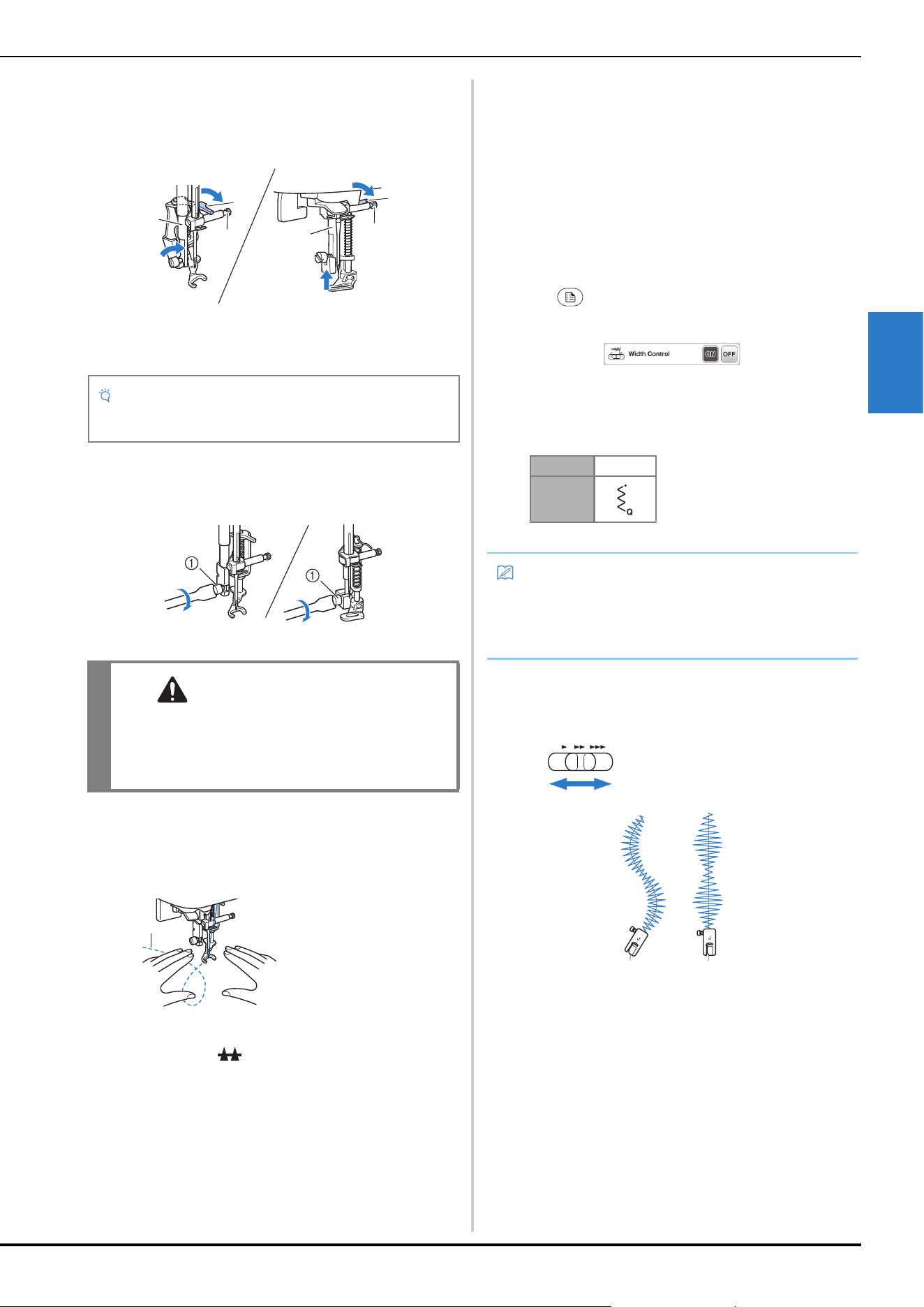 ①

①

Width Control ON OFF

Q