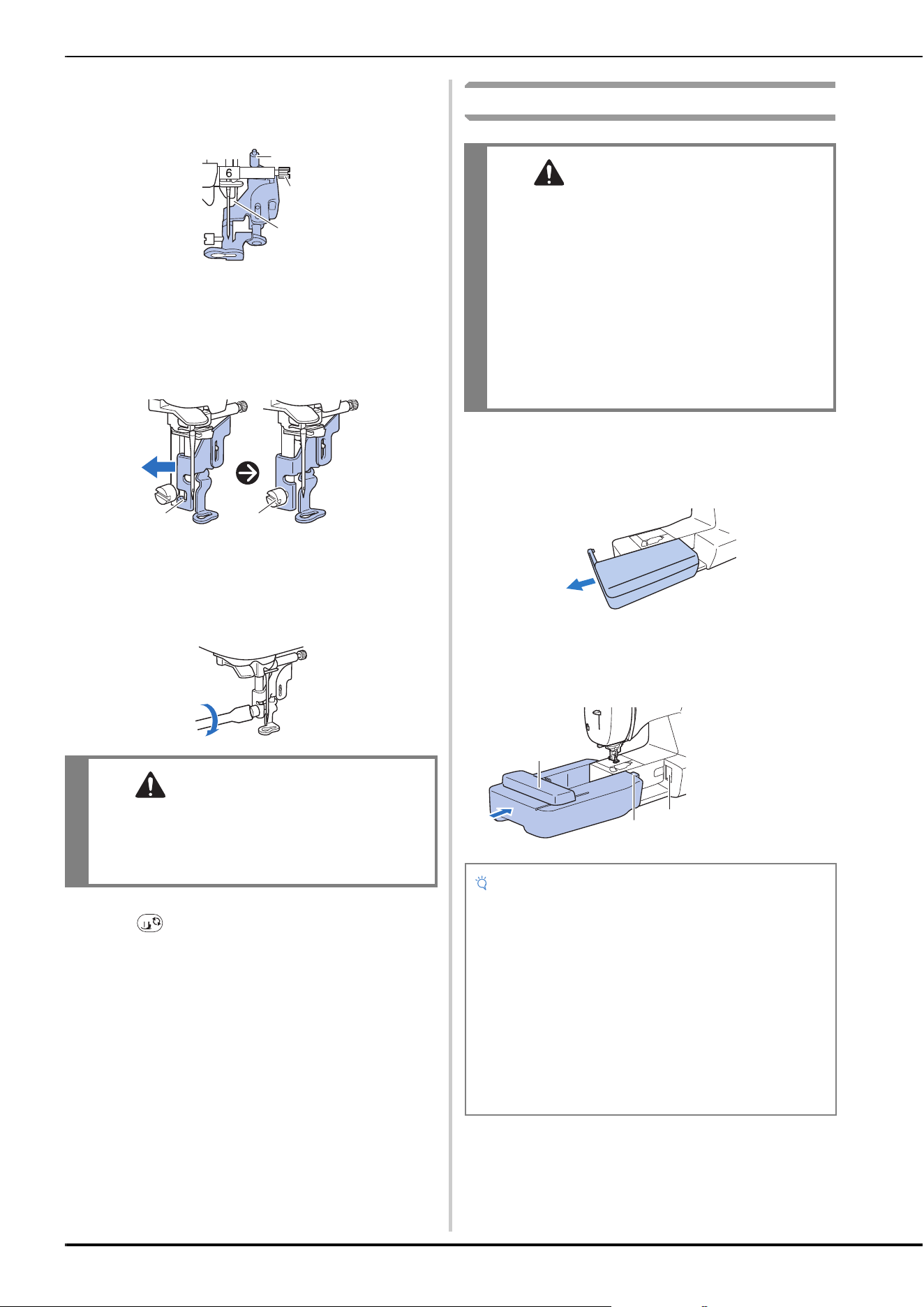 6