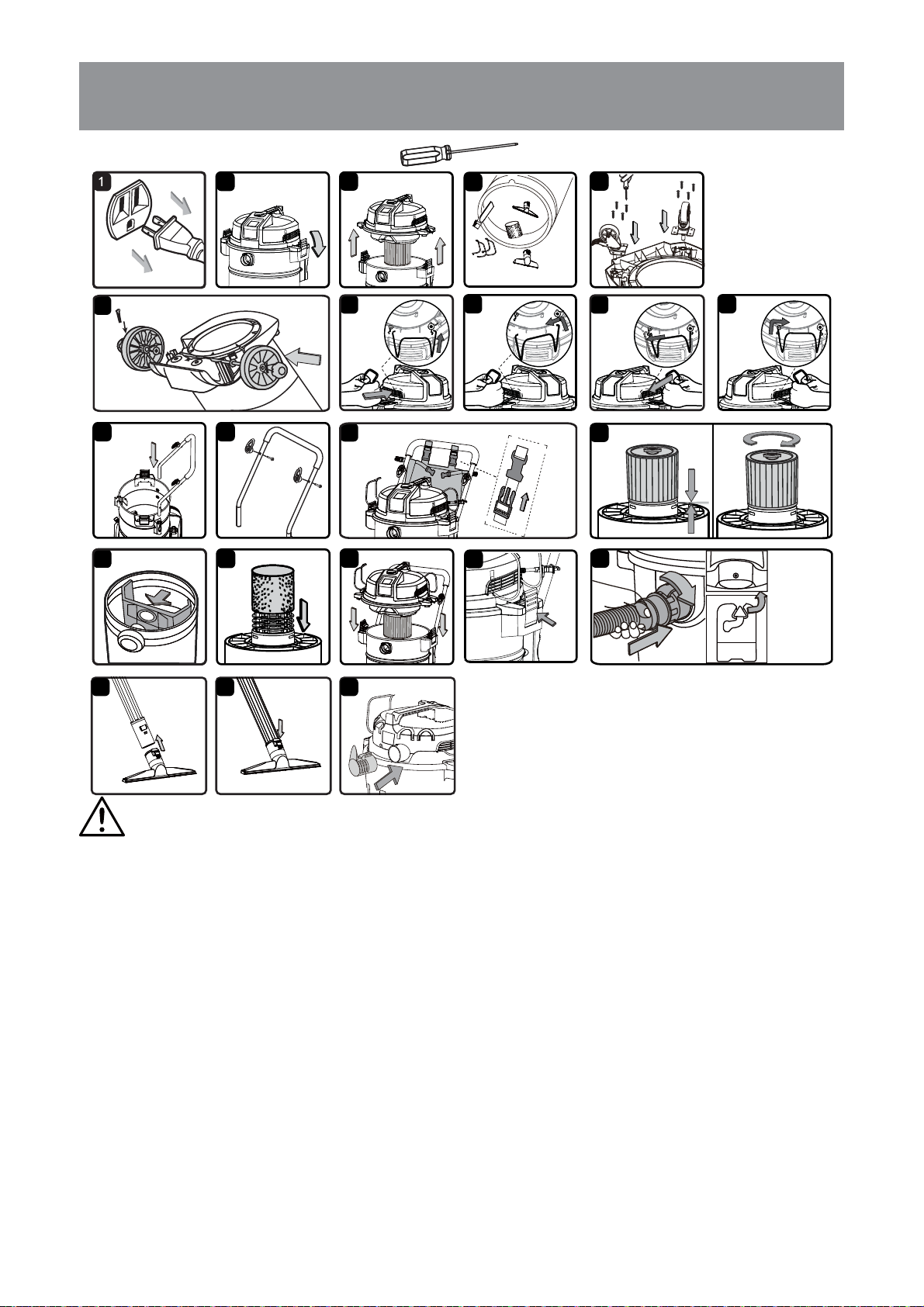 1