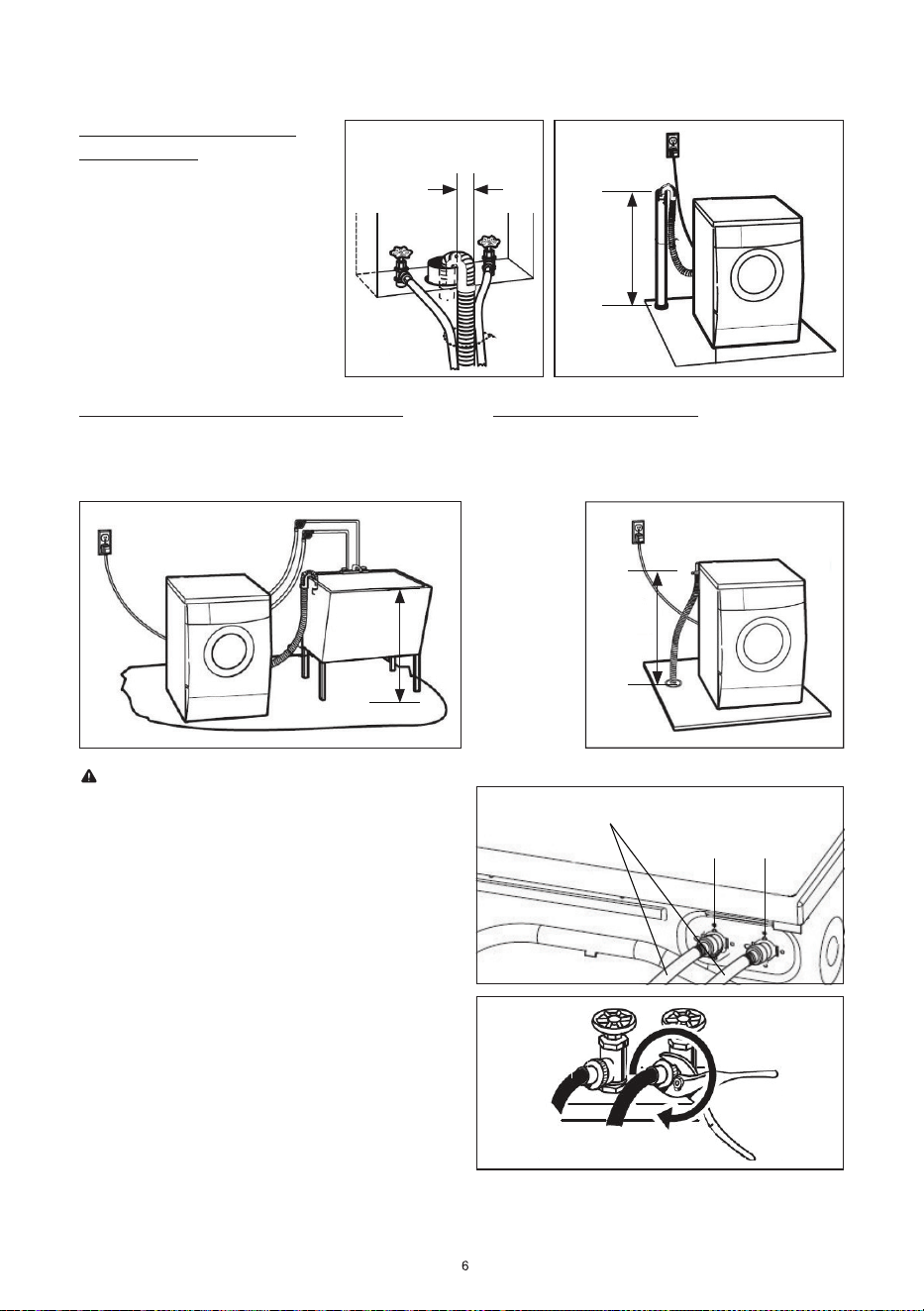 6