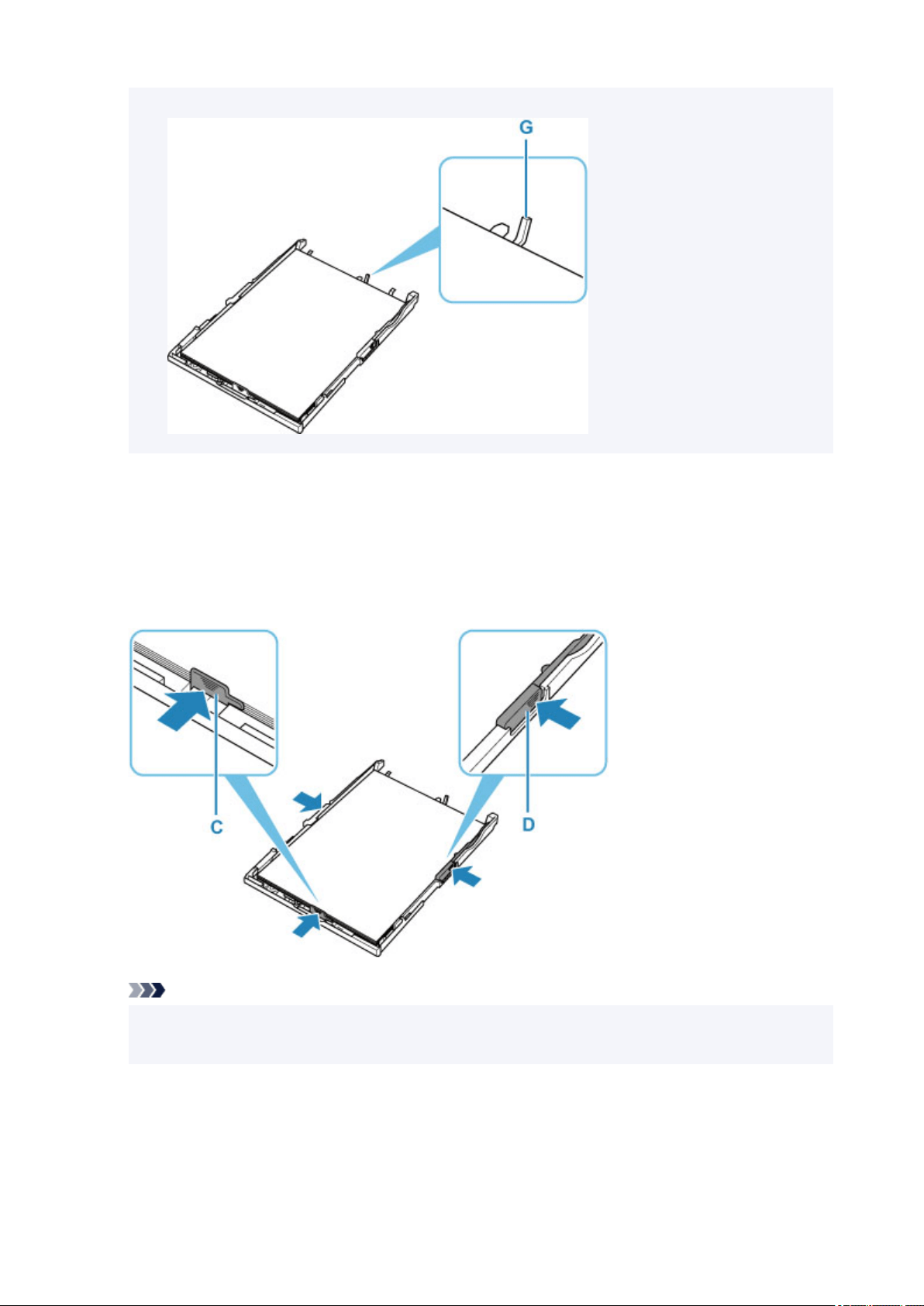 G

C

D