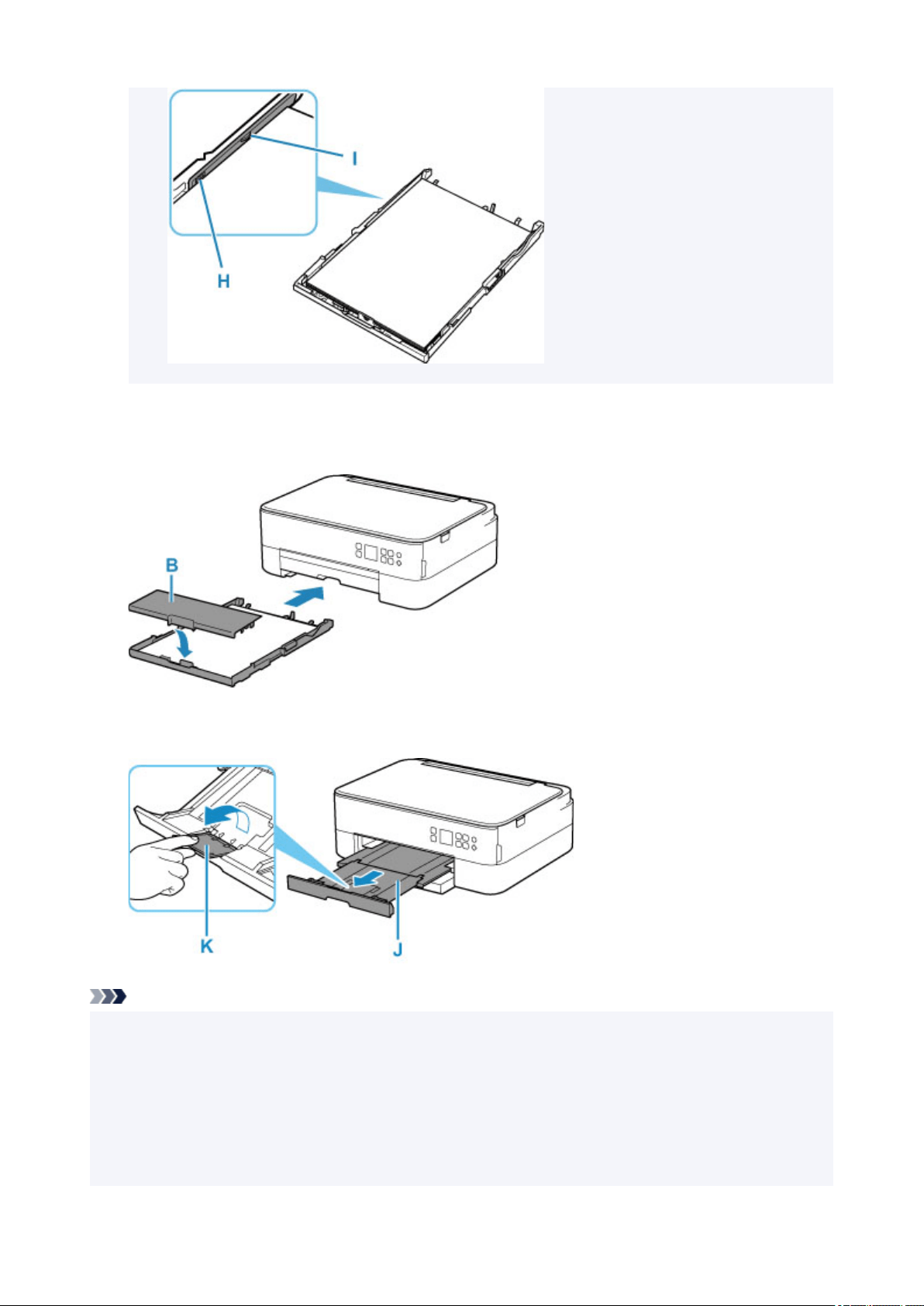 I

H

B

K

J