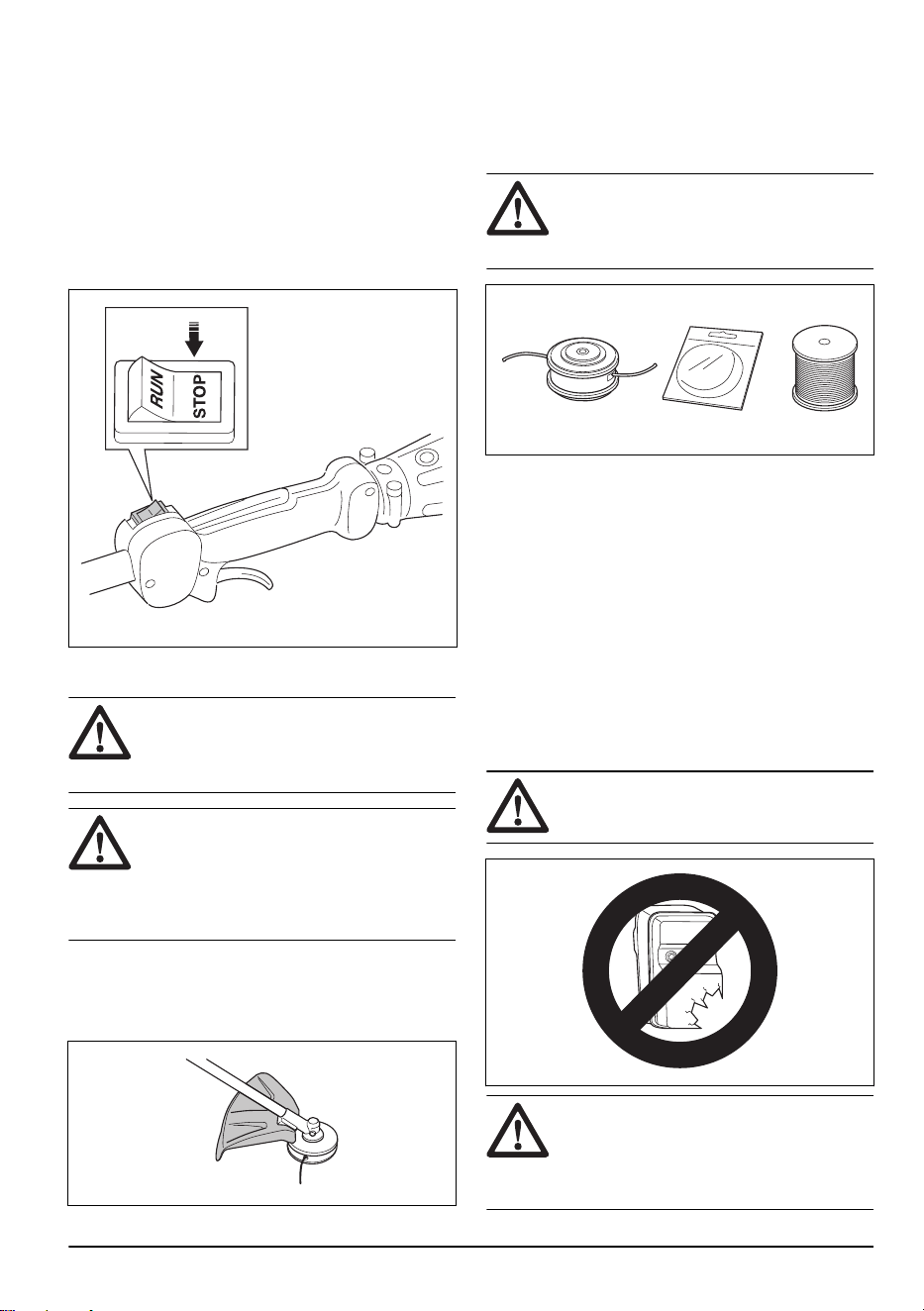 RUN
STOP