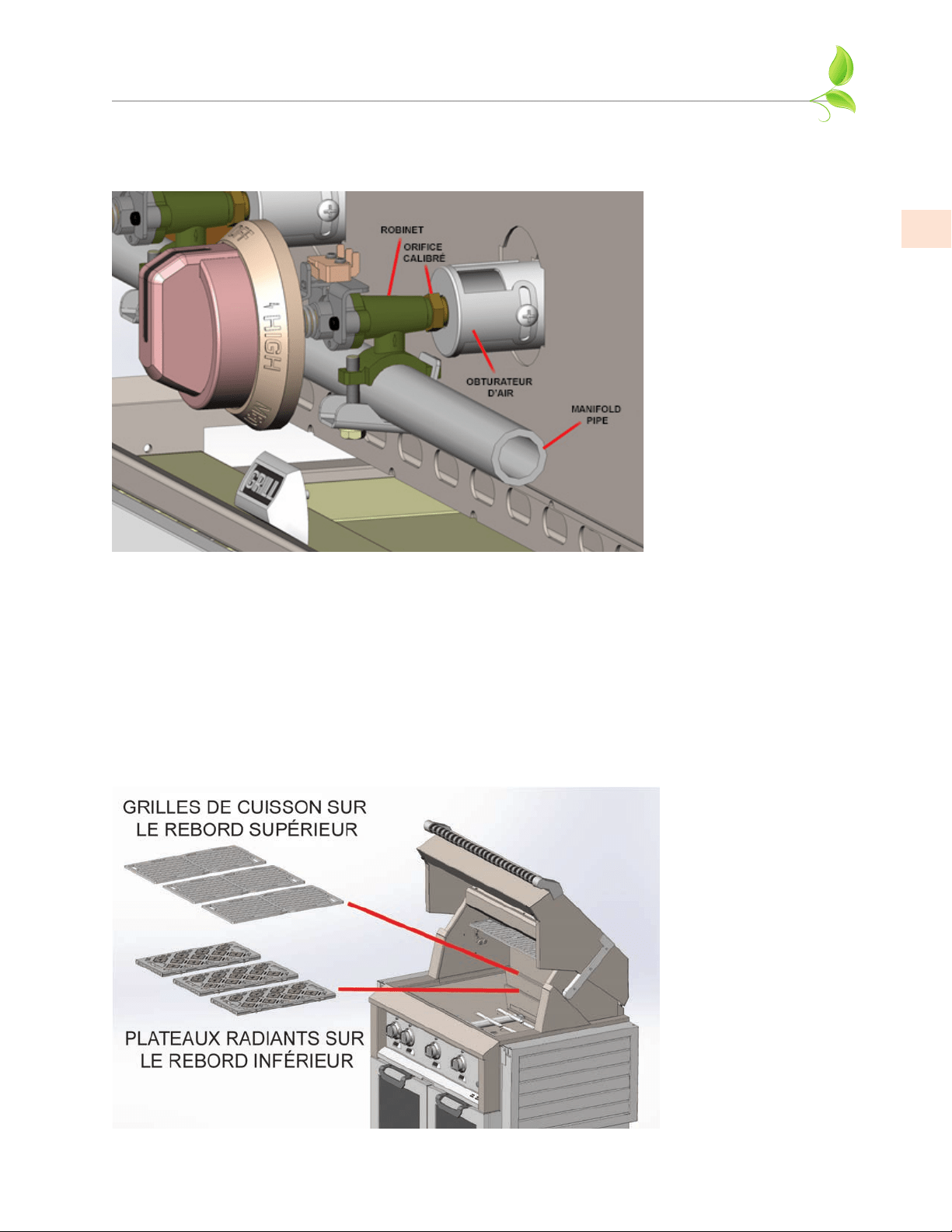 ROBINET
ORIFICE CALIBRÉ
OBTURATEUR D'AIR
MANIFOLD PIPE
HIGH
GRILL

GRILLES DE CUISSON SUR LE REBORD SUPÉRIEUR

PLATEAUX RADIANTS SUR LE REBORD INFÉRIEUR