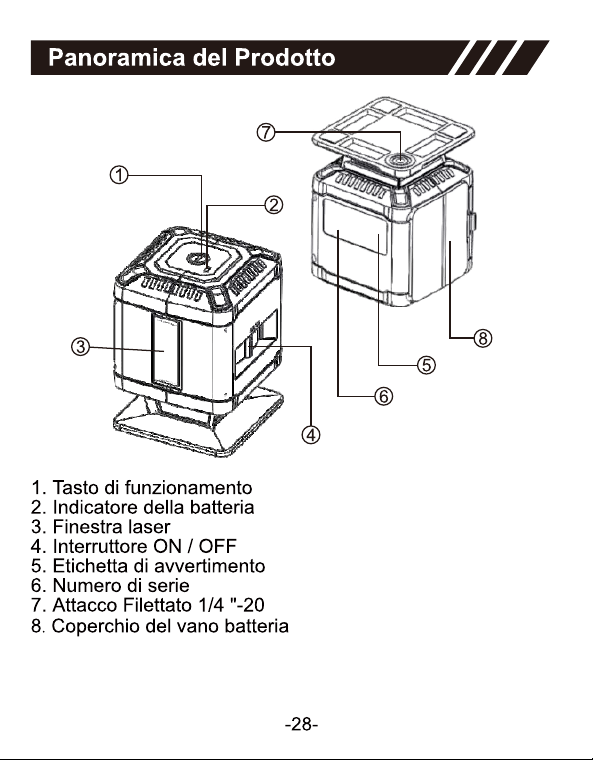 Panoramica del Prodotto

7
1
2
3
8
5
6
4

1. Tasto di funzionamento
2. Indicatore della batteria
3. Finestra laser
4. Interruttore ON / OFF
5. Etichetta di avvertimento
6. Numero di serie
7. Attacco Filettato 1/4 "-20
8. Coperchio del vano batteria

-28-