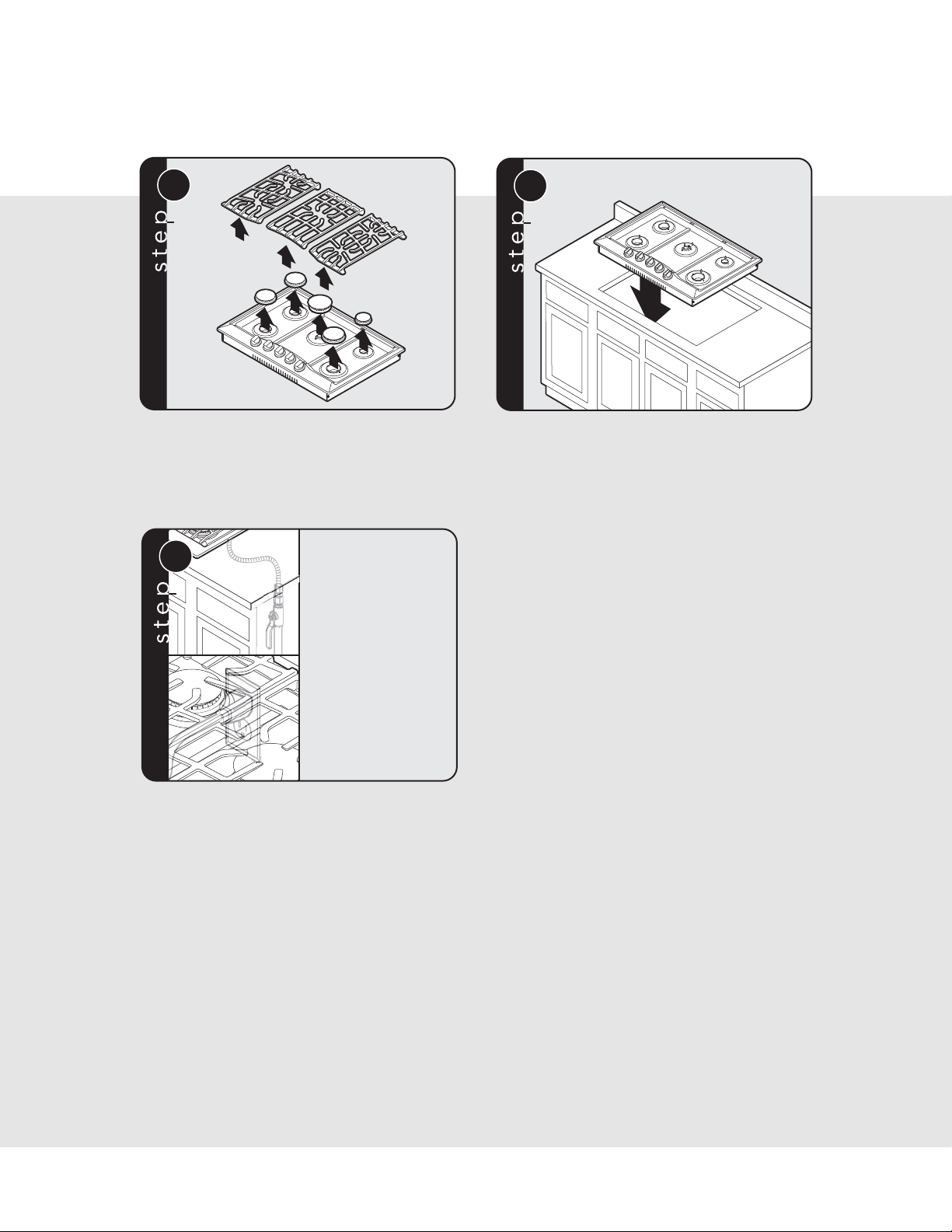 step

step

step