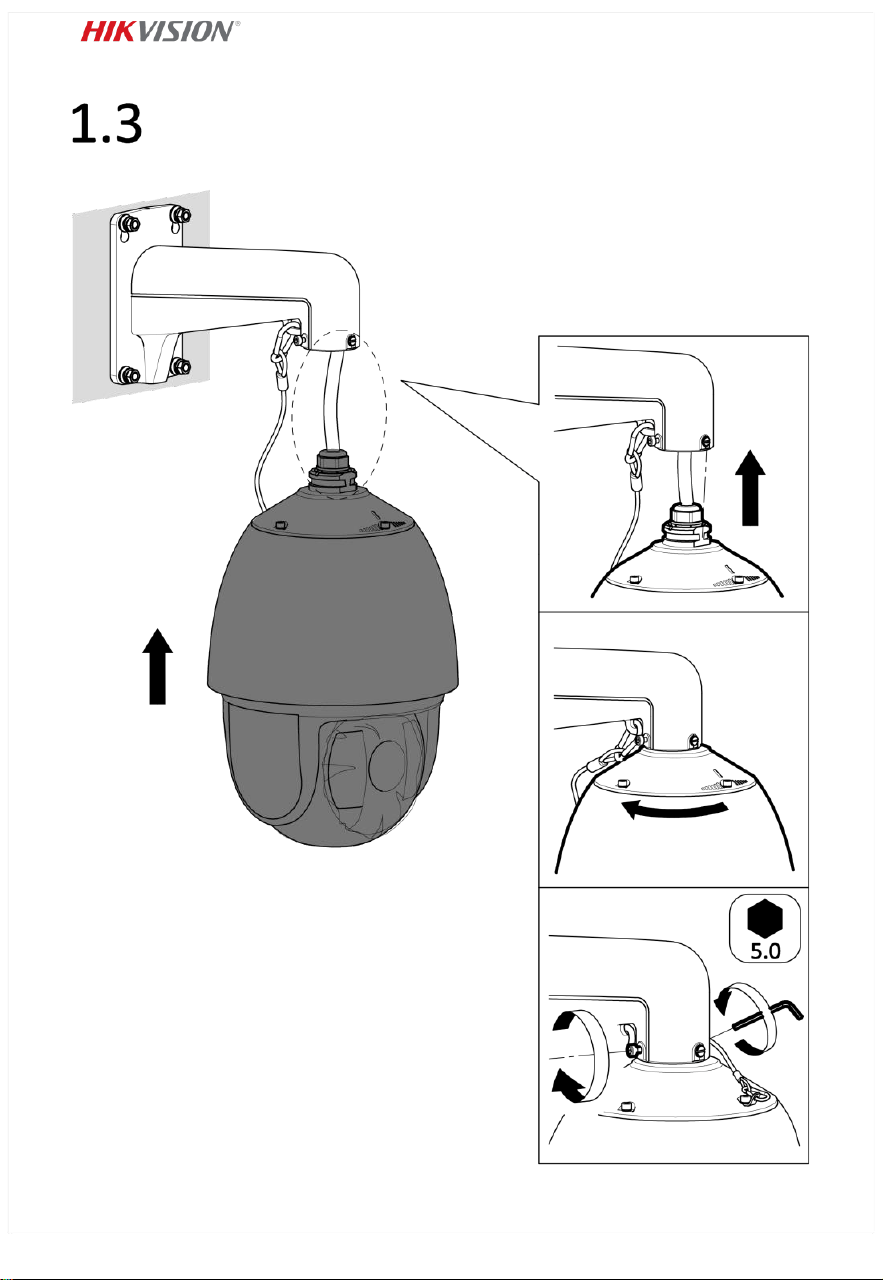 HIKVISION®

1.3

5.0