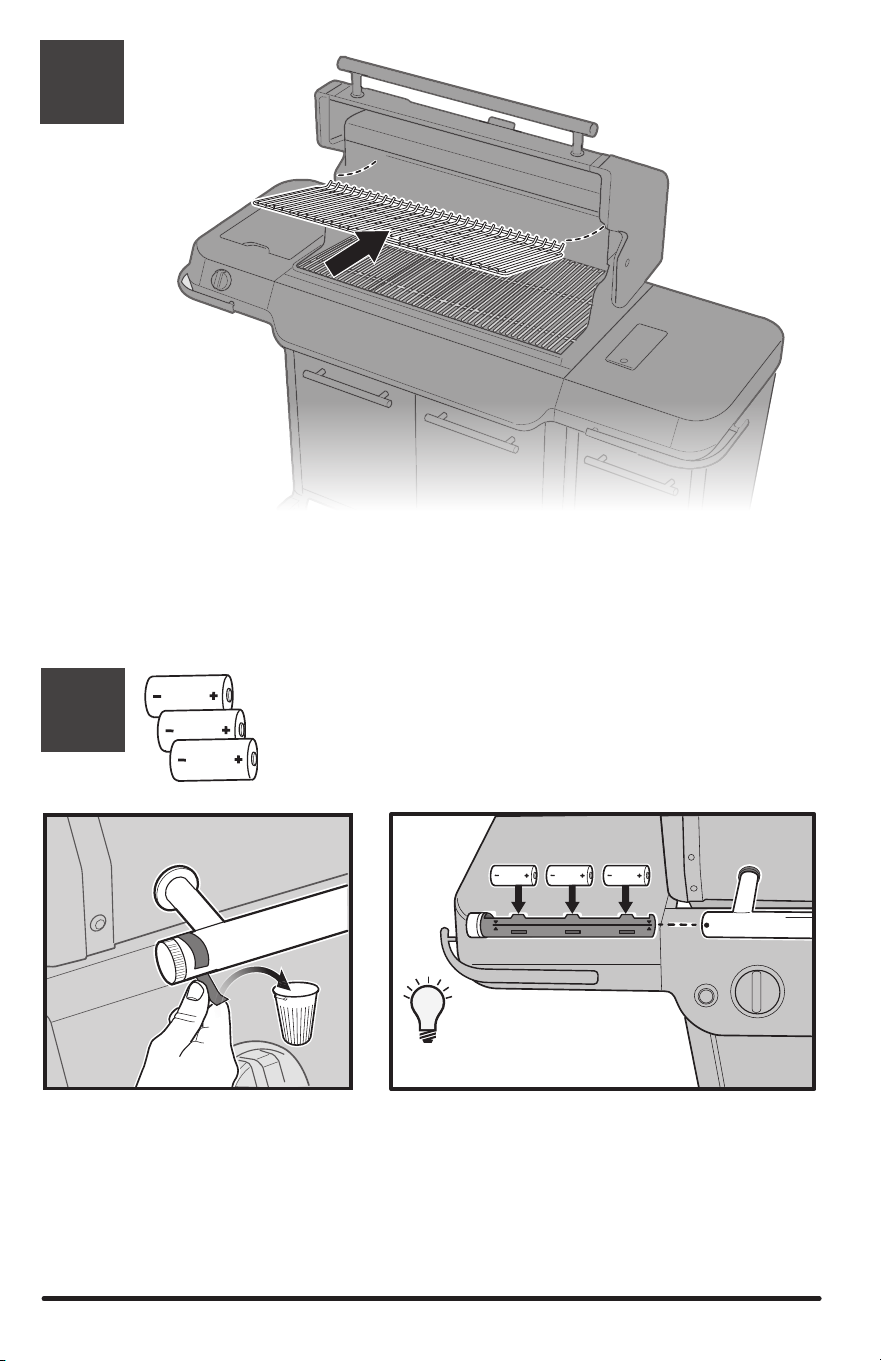 − +
− +
− +

− +
− +
− +