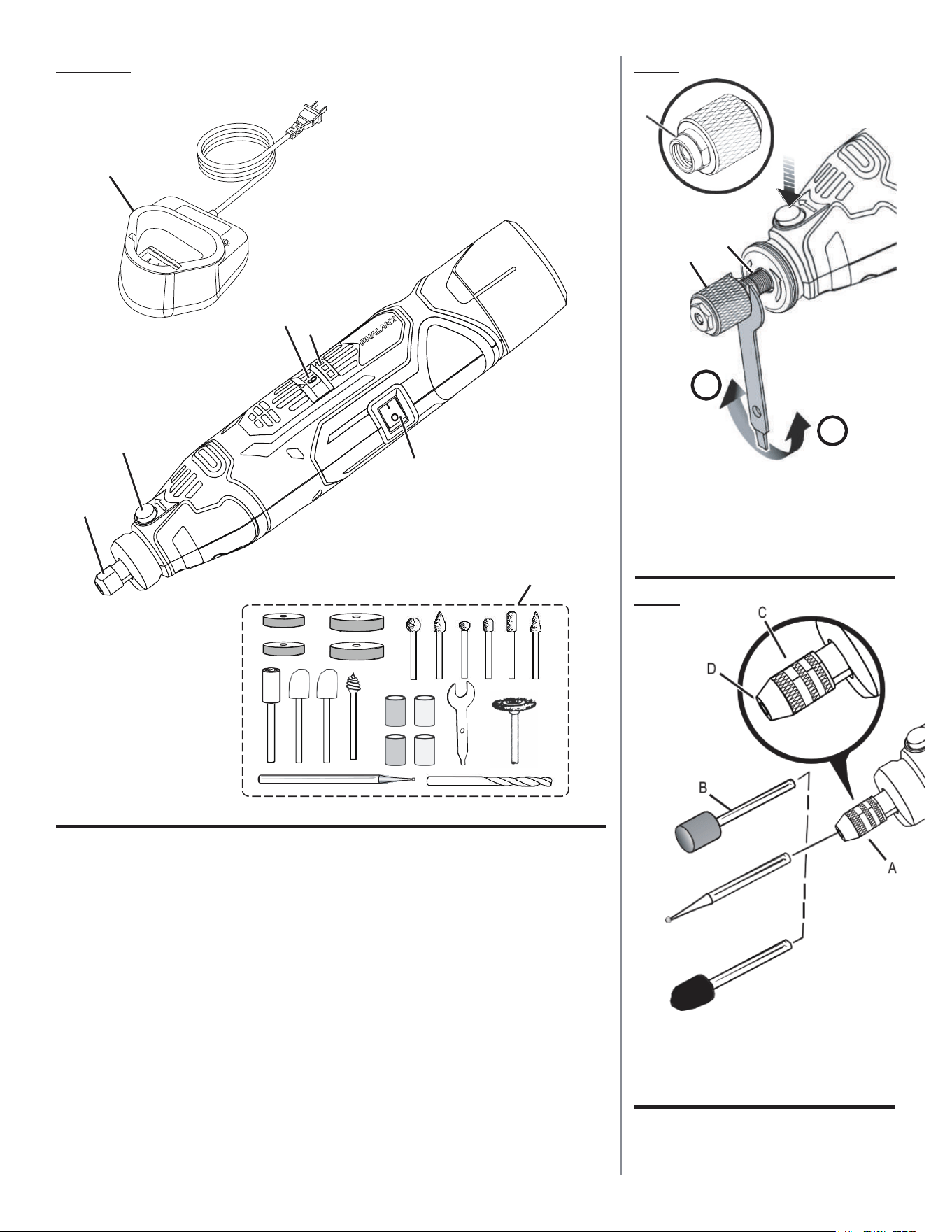 PHALANX

C

D

B

A