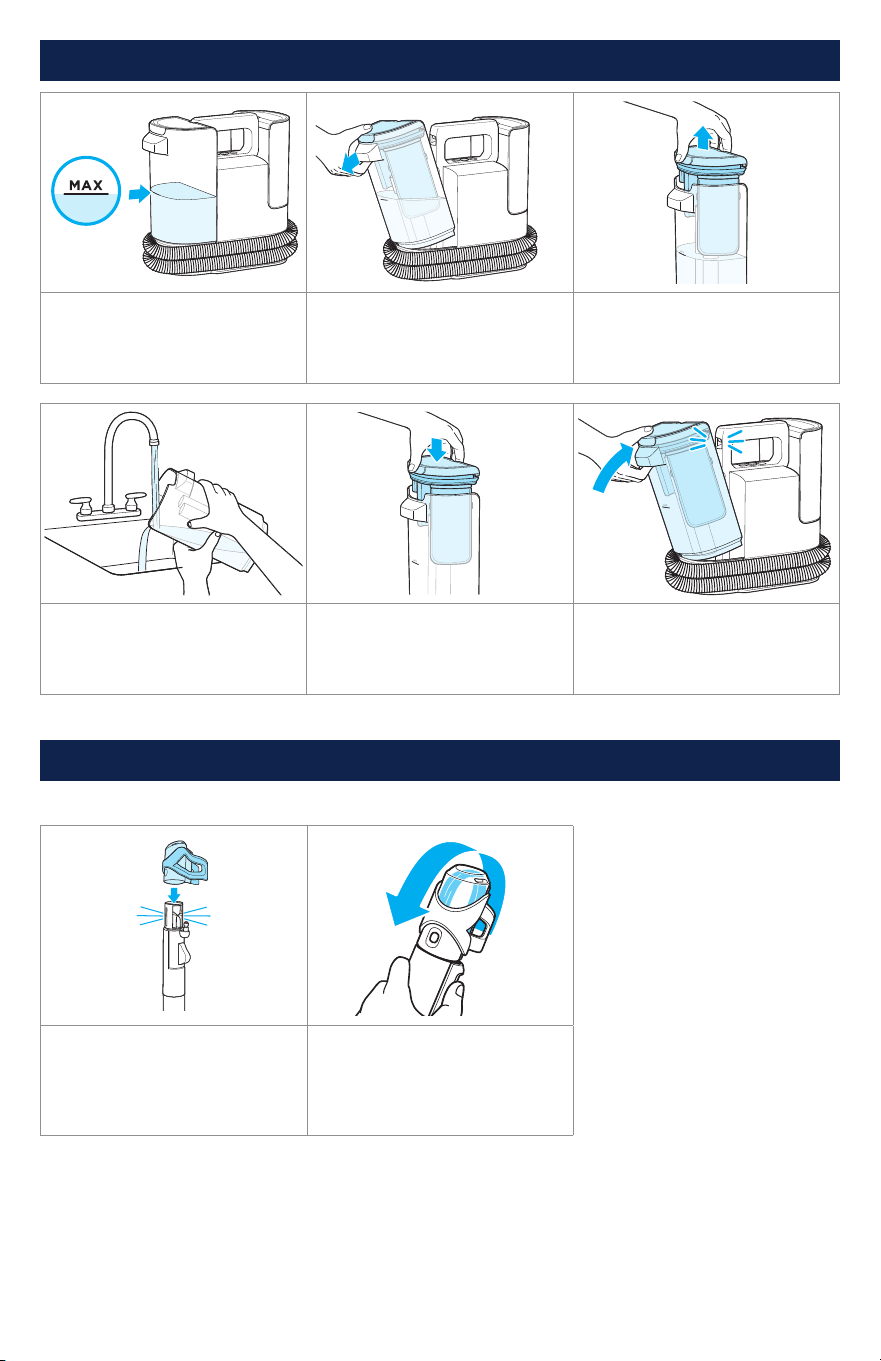 MAX