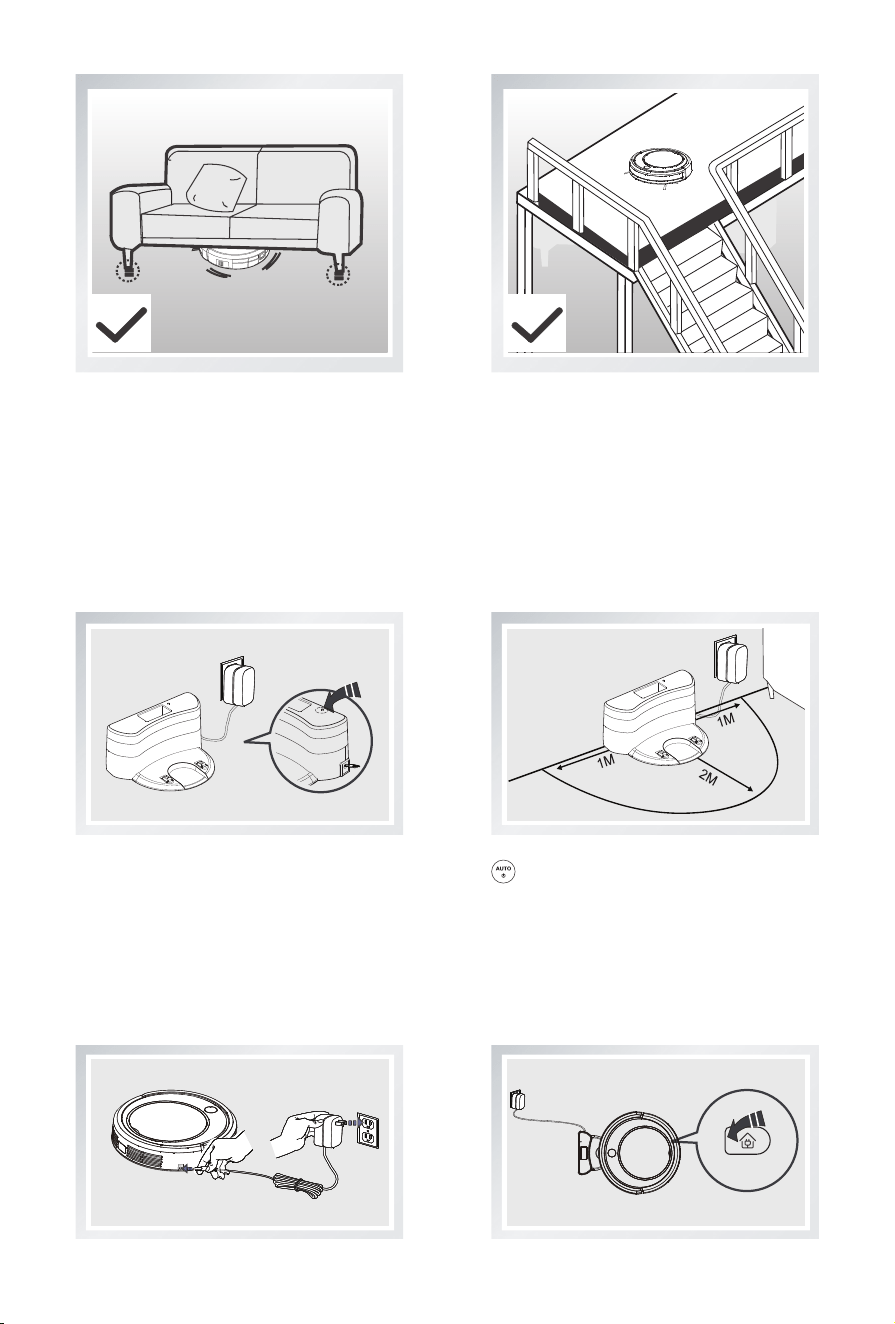 1M

1M

2M

AUTO