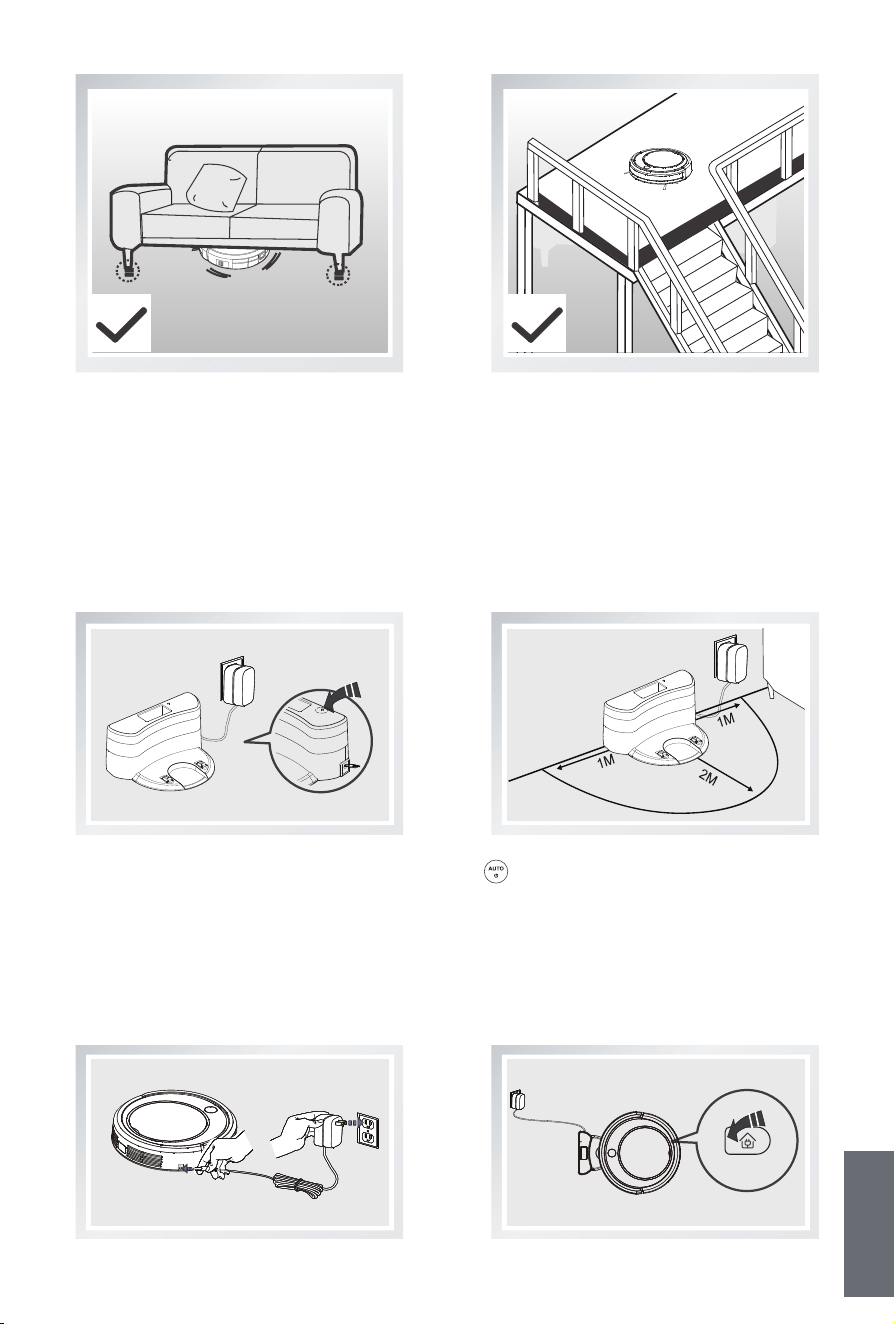 1M
1M
2M
AUTO