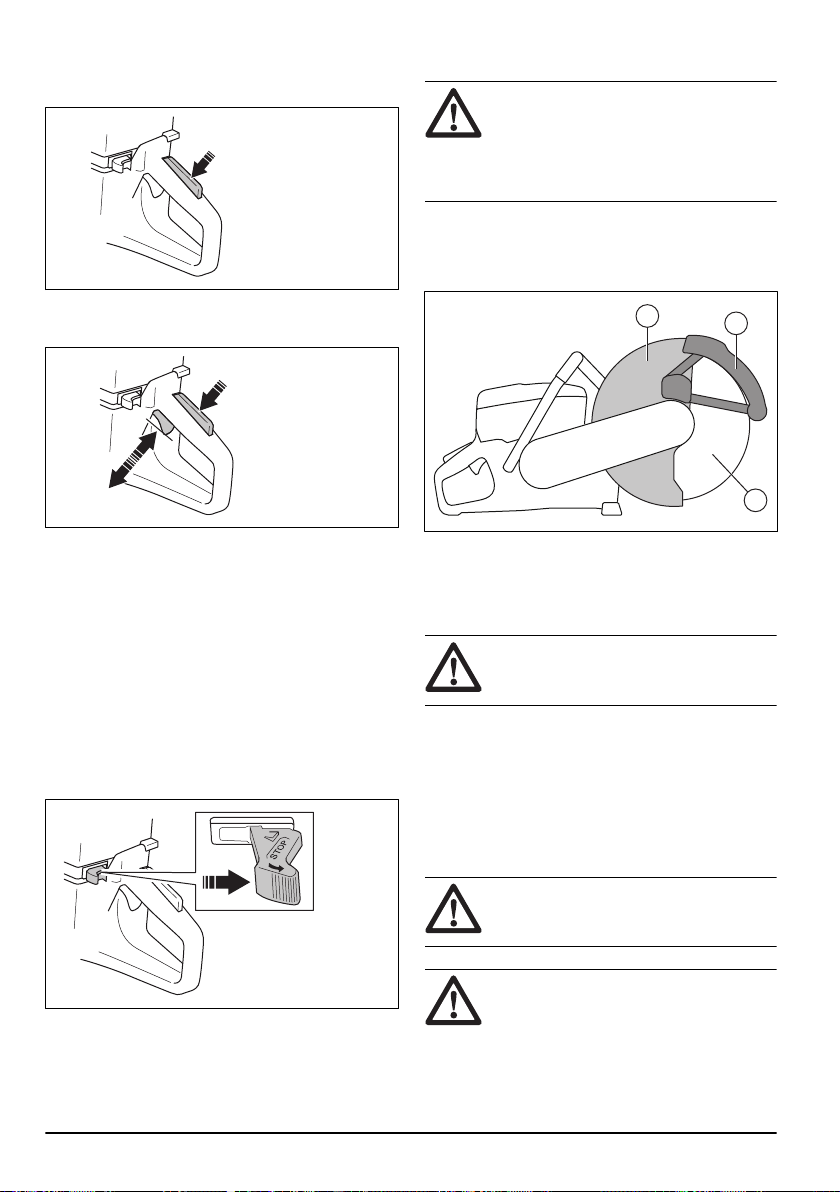 STOP