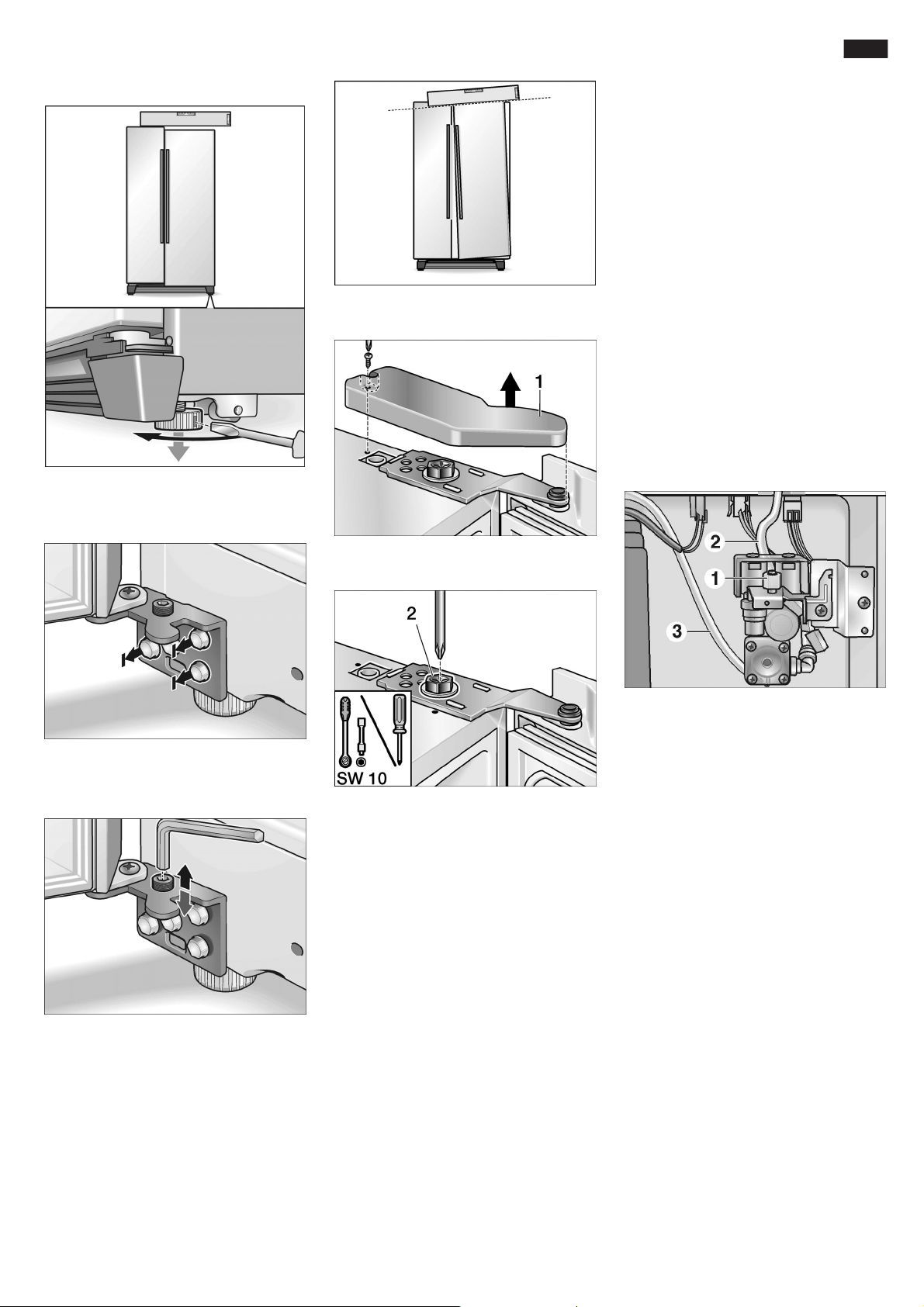 1

2

SW 10

2

1

3