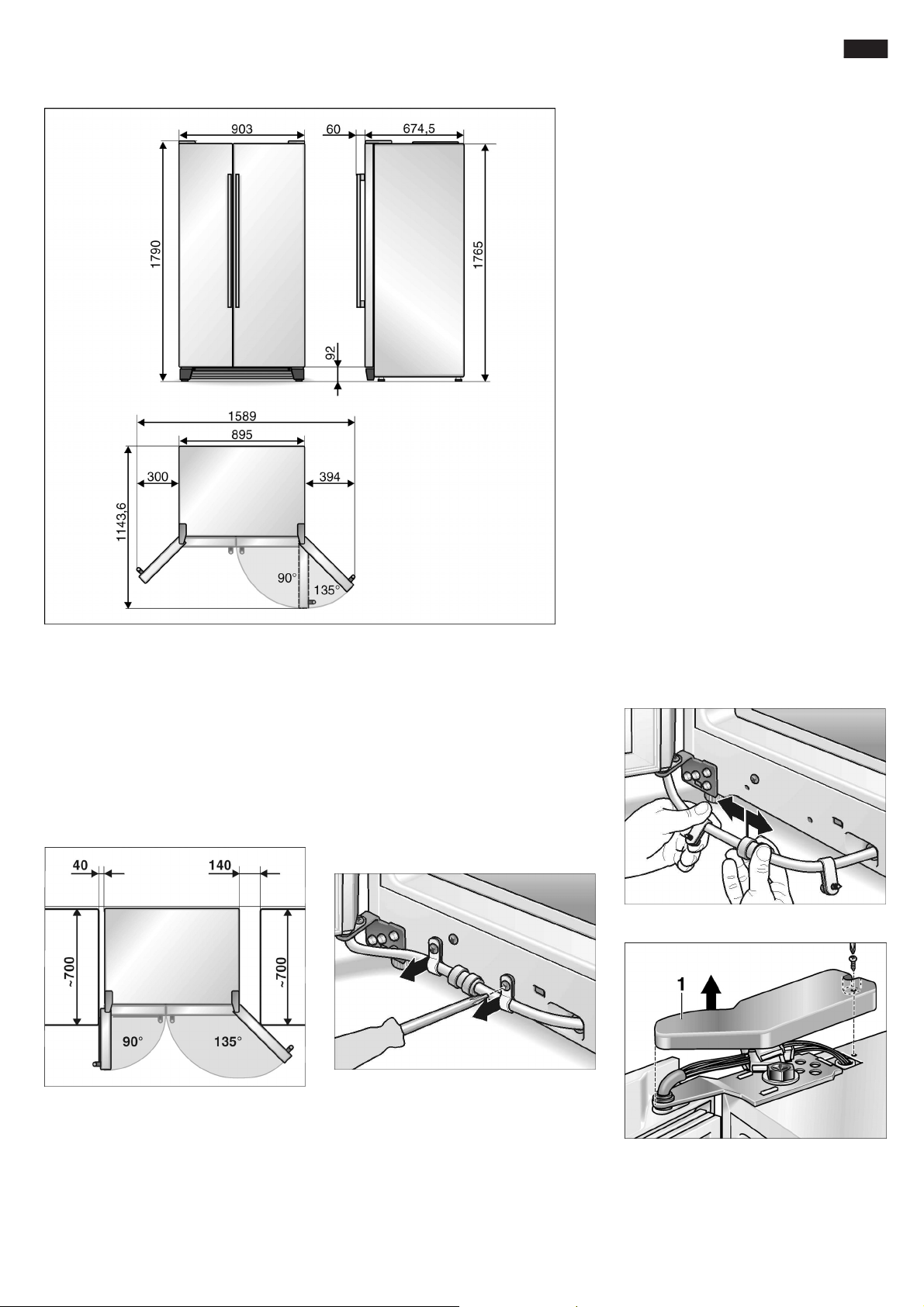 903

60

674,5

1790

1765

92

1589

895

300

394

1143,6

90°

135°

40

140

~700

~700

90°

135°

1