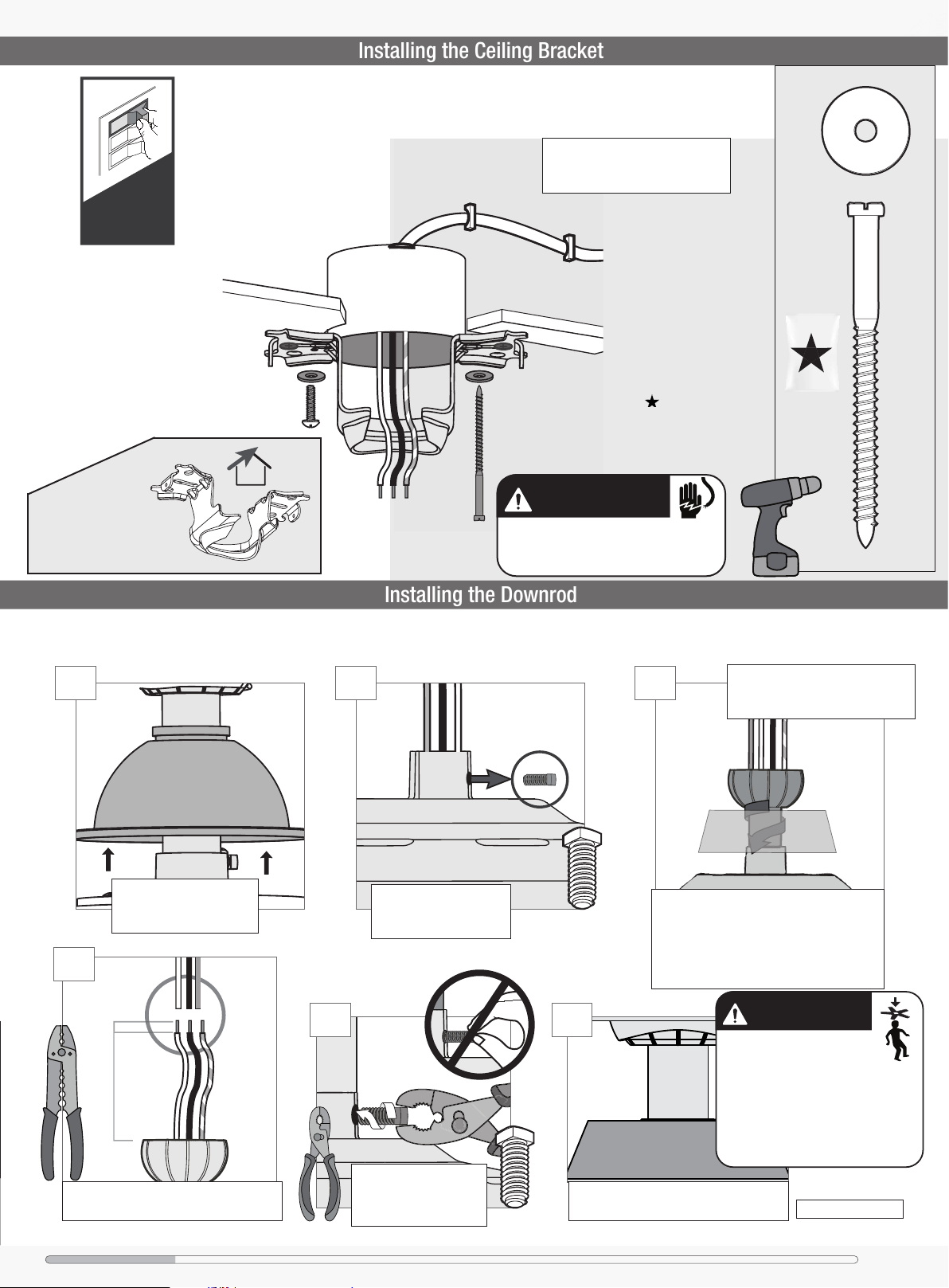 Installing the Ceiling Bracket

Installing the Downrod