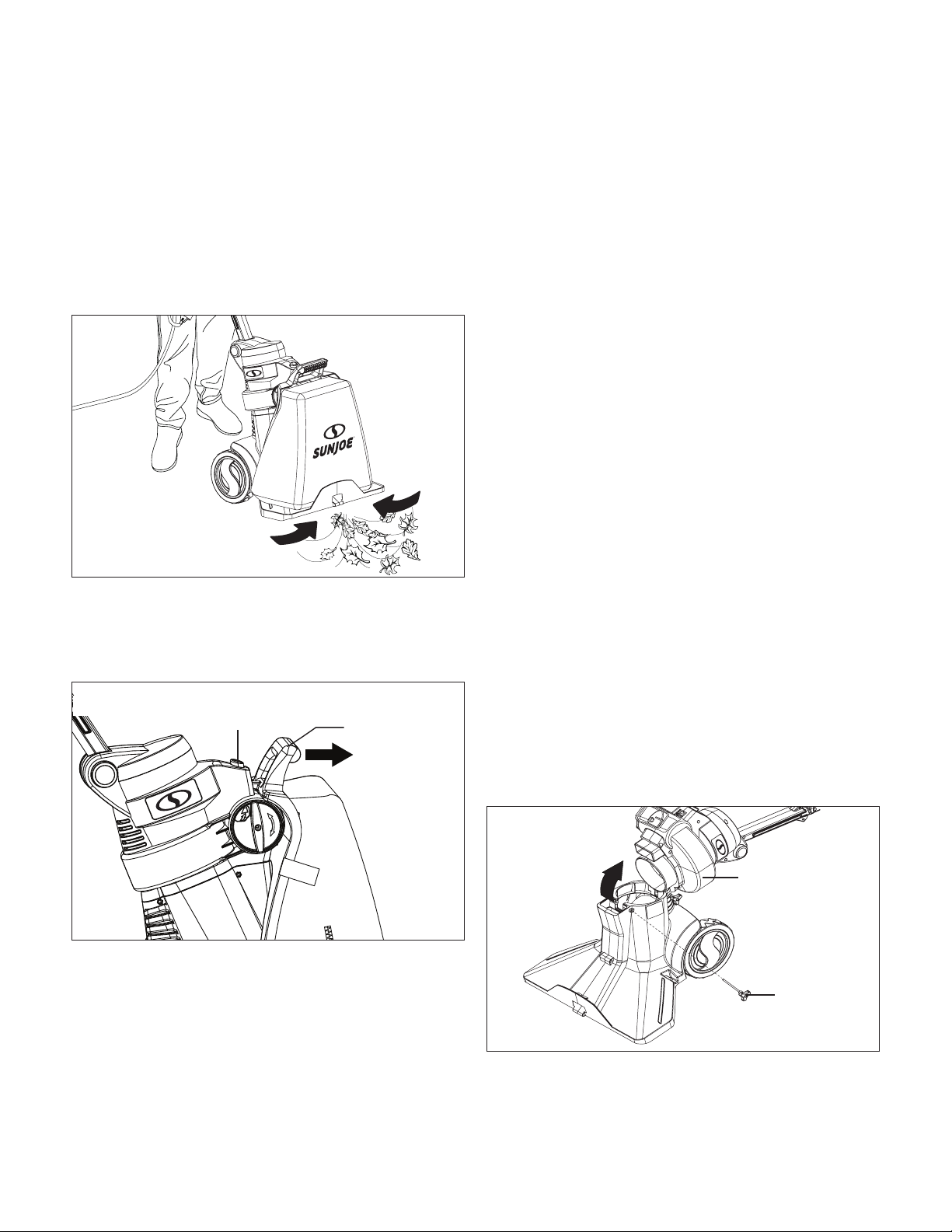 SUNJOE