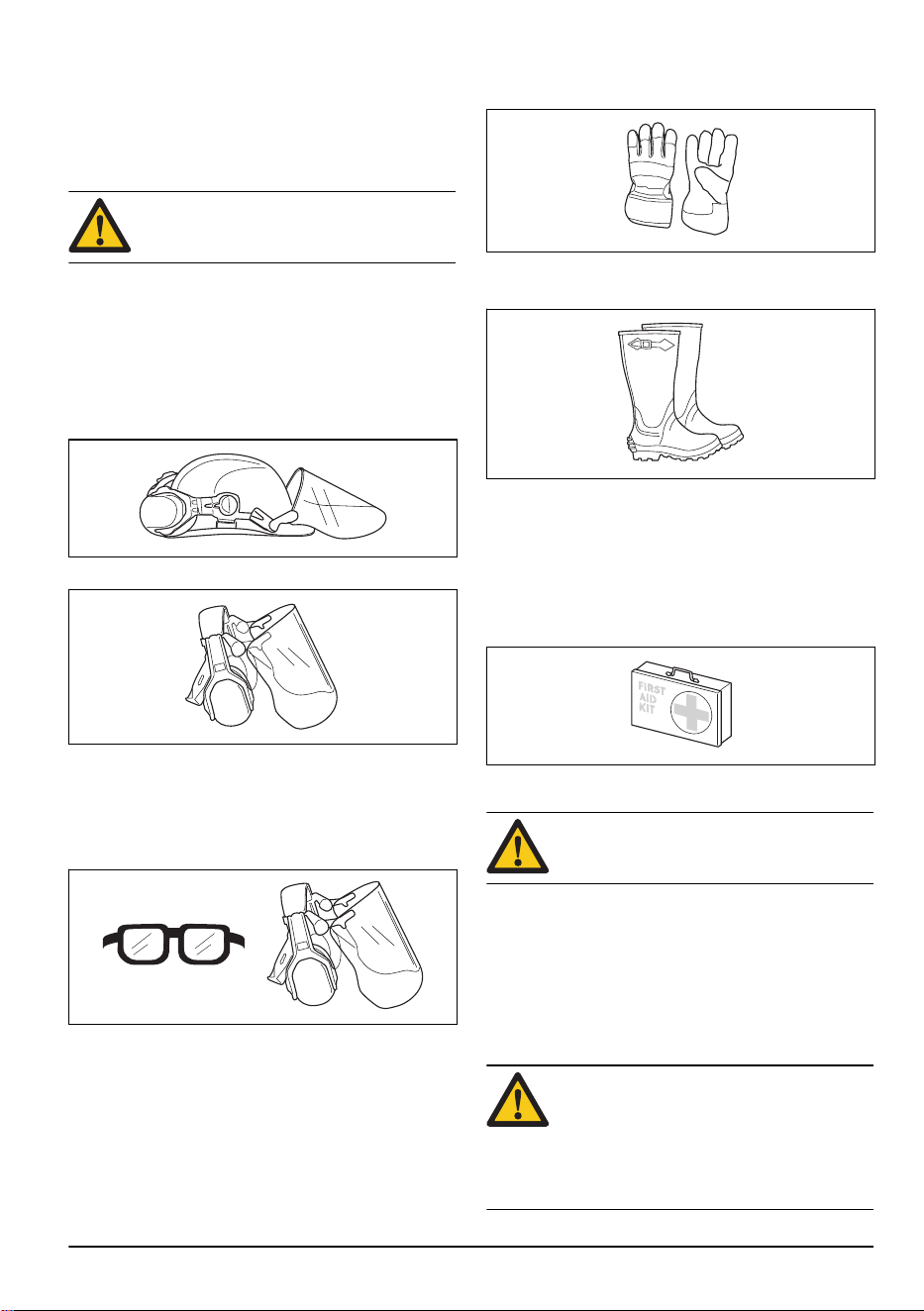 FIRST
AID
KIT