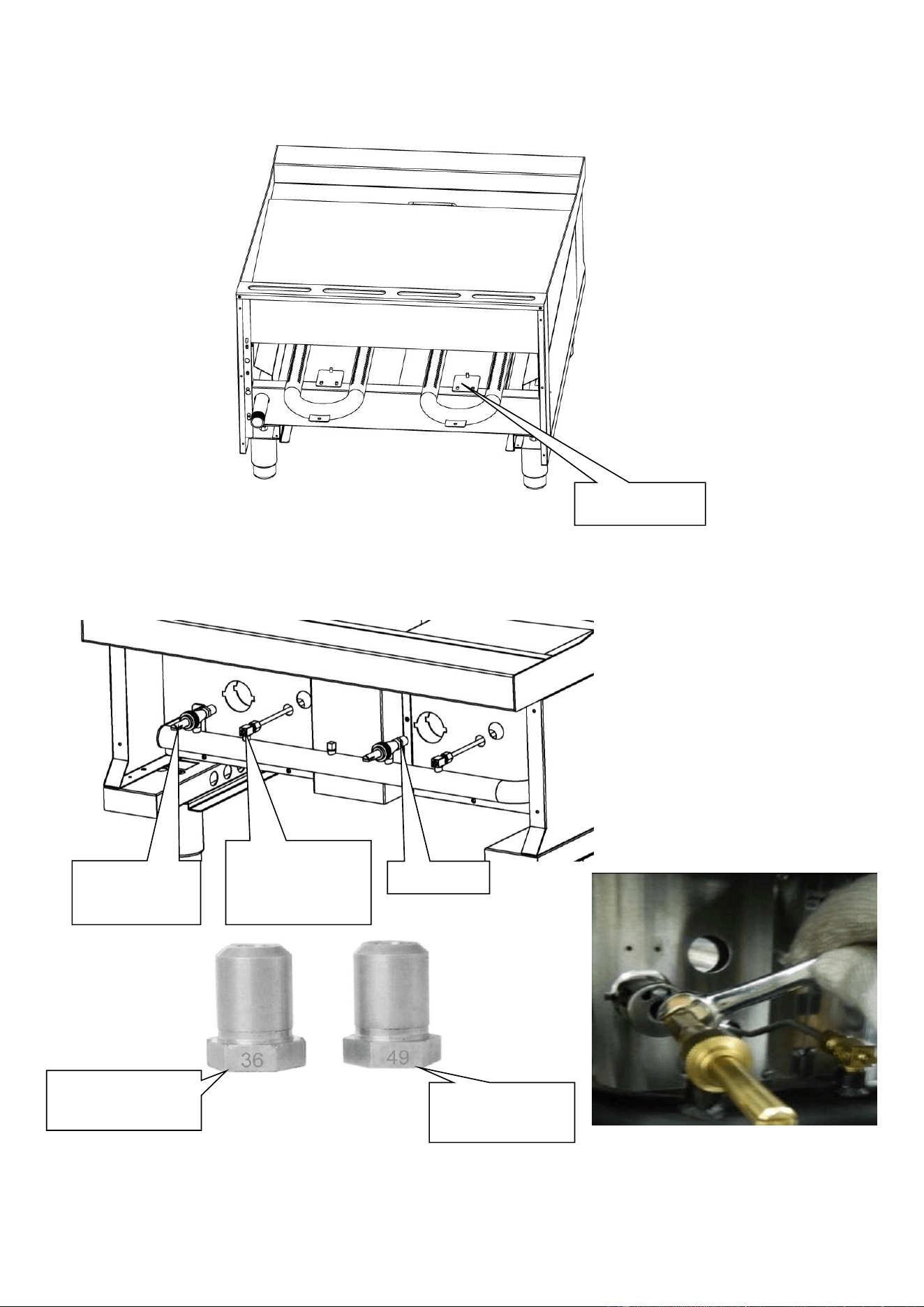 36

49