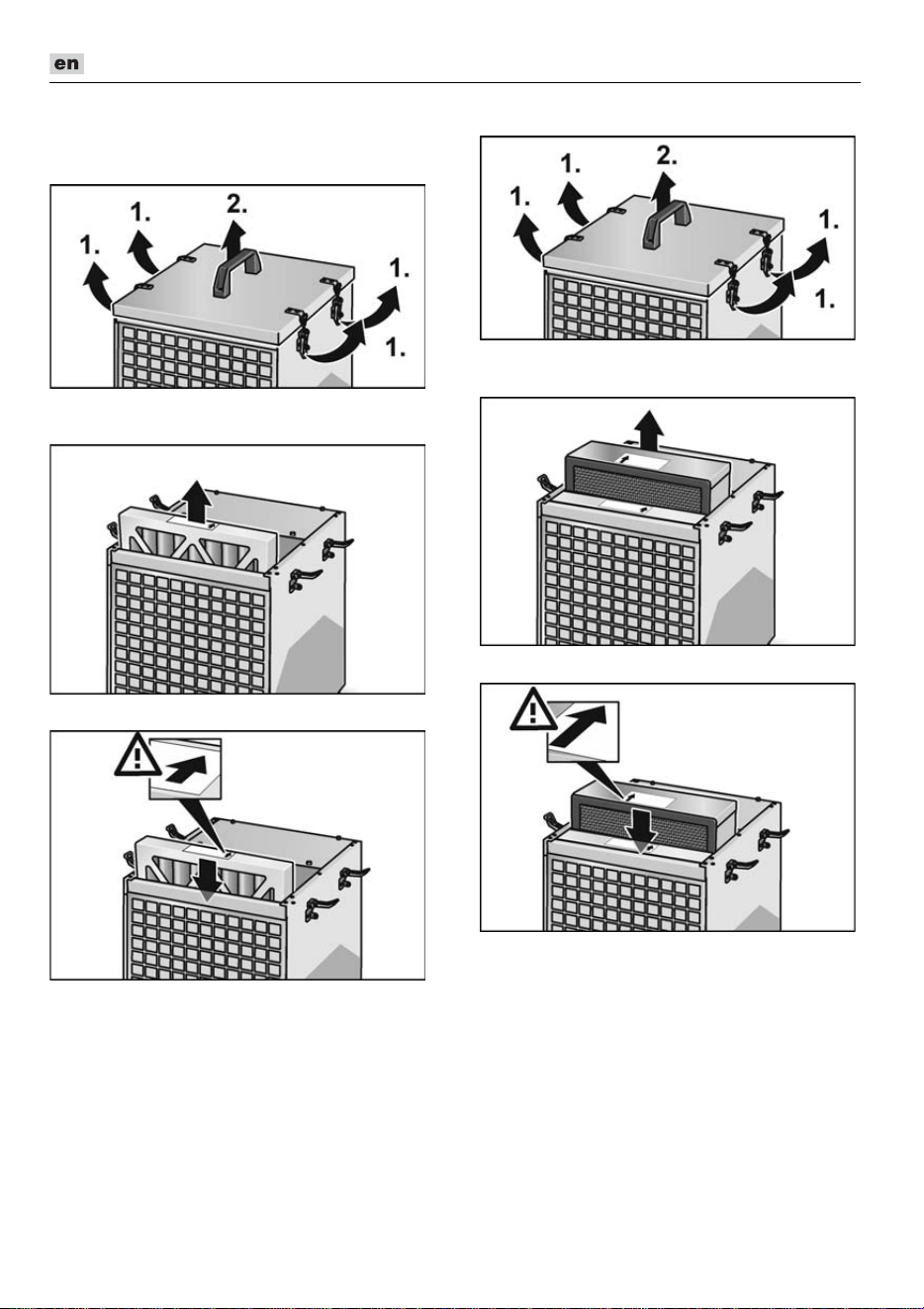 en

1.

1.

2.

1.

1.

1.

1.

2.

1.

1.