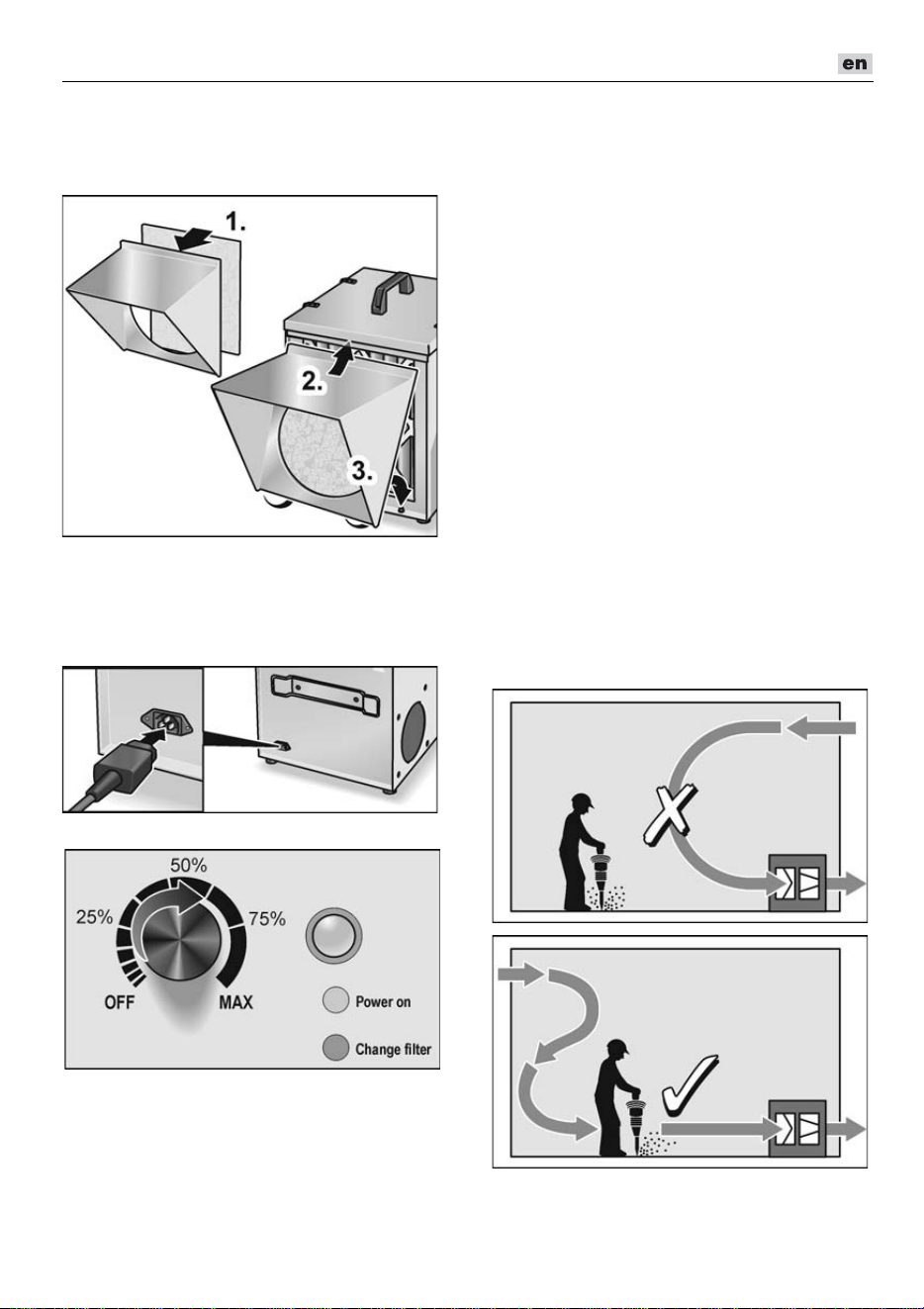 en

1.

2.

3.

50%

25%

75%

OFF

MAX

Power on

Change filter