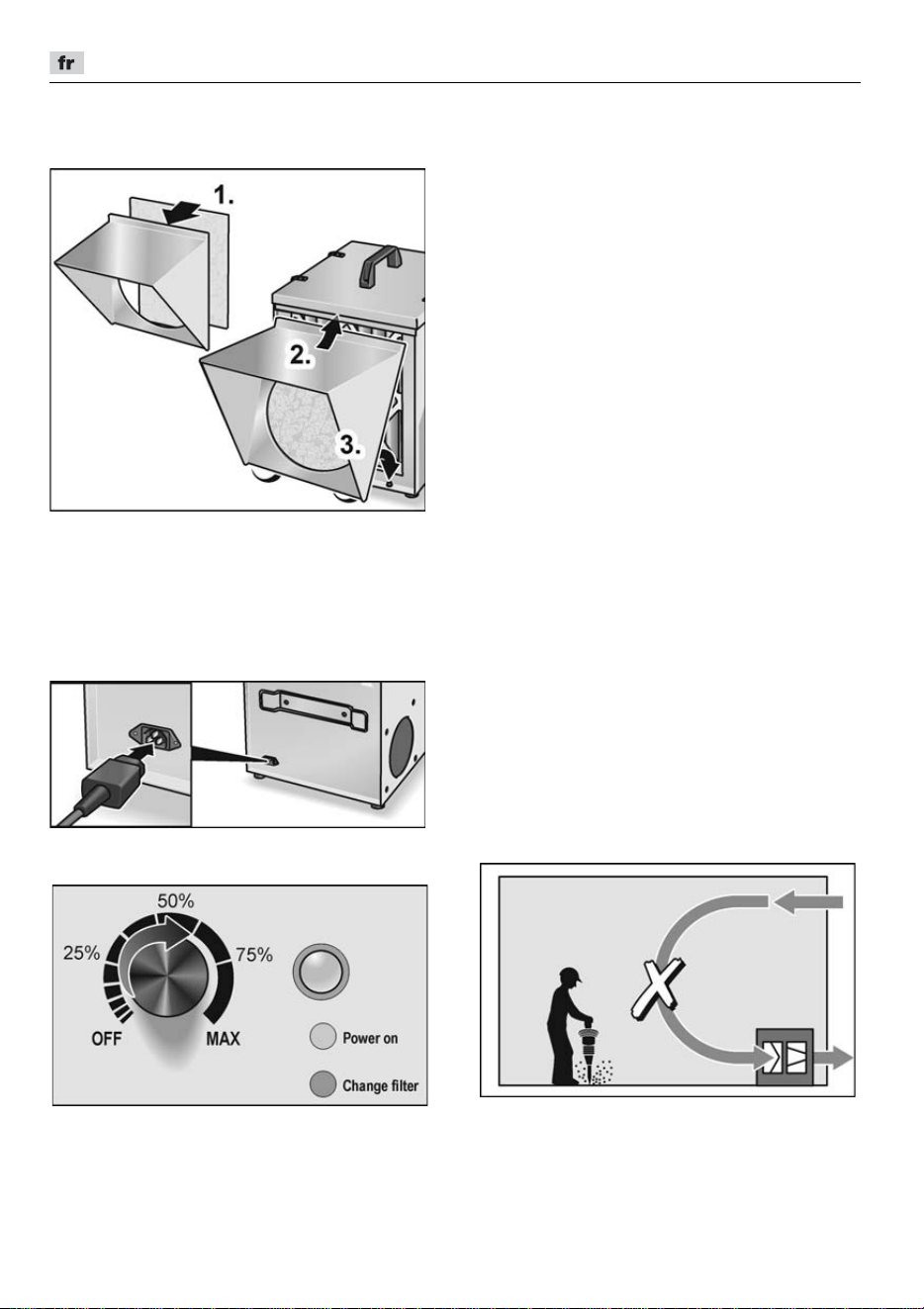 fr

1.

2.

3.

50%

25%

75%

OFF

MAX

Power on

Change filter