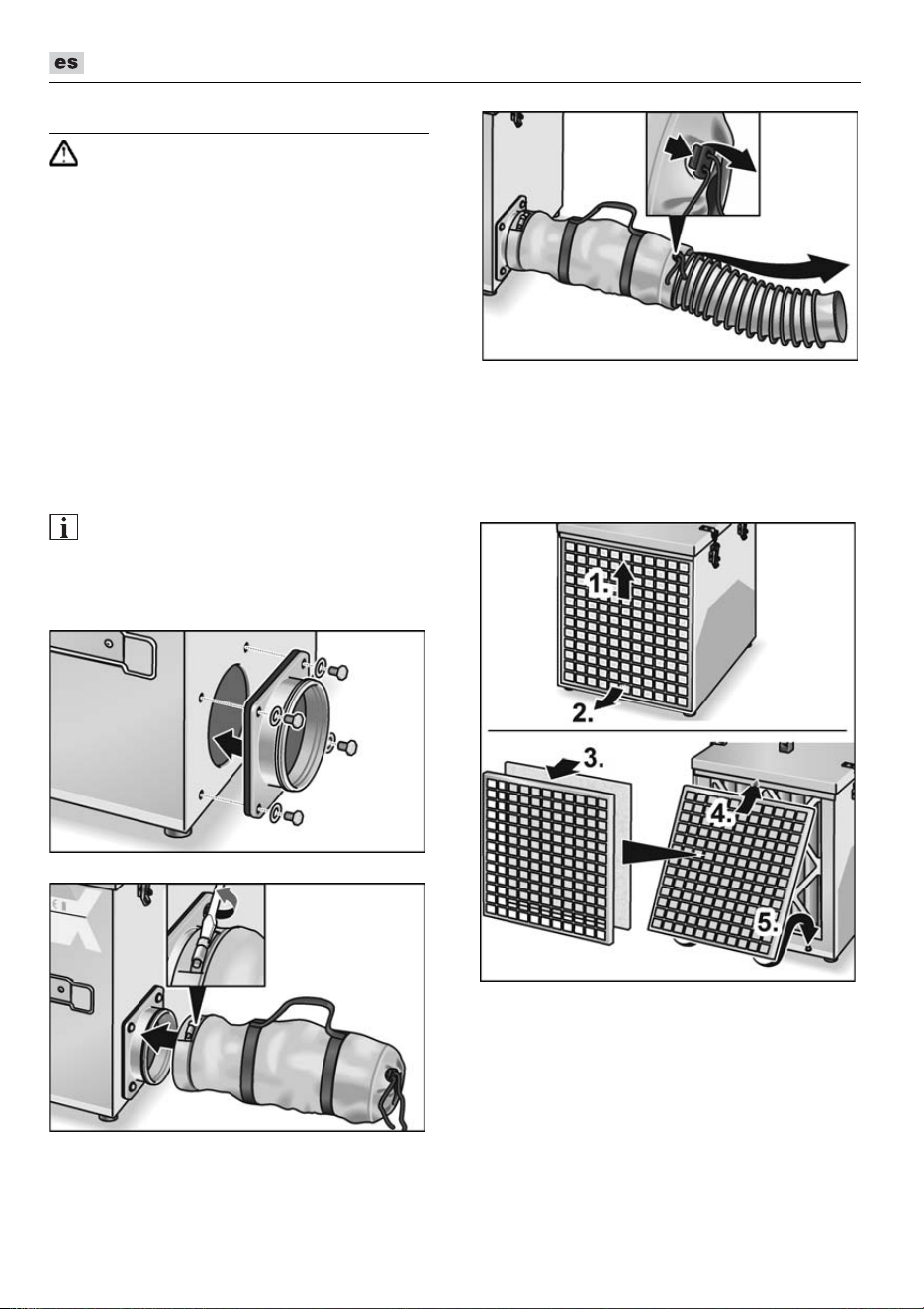 es

1.

2.

3.

4.

5.