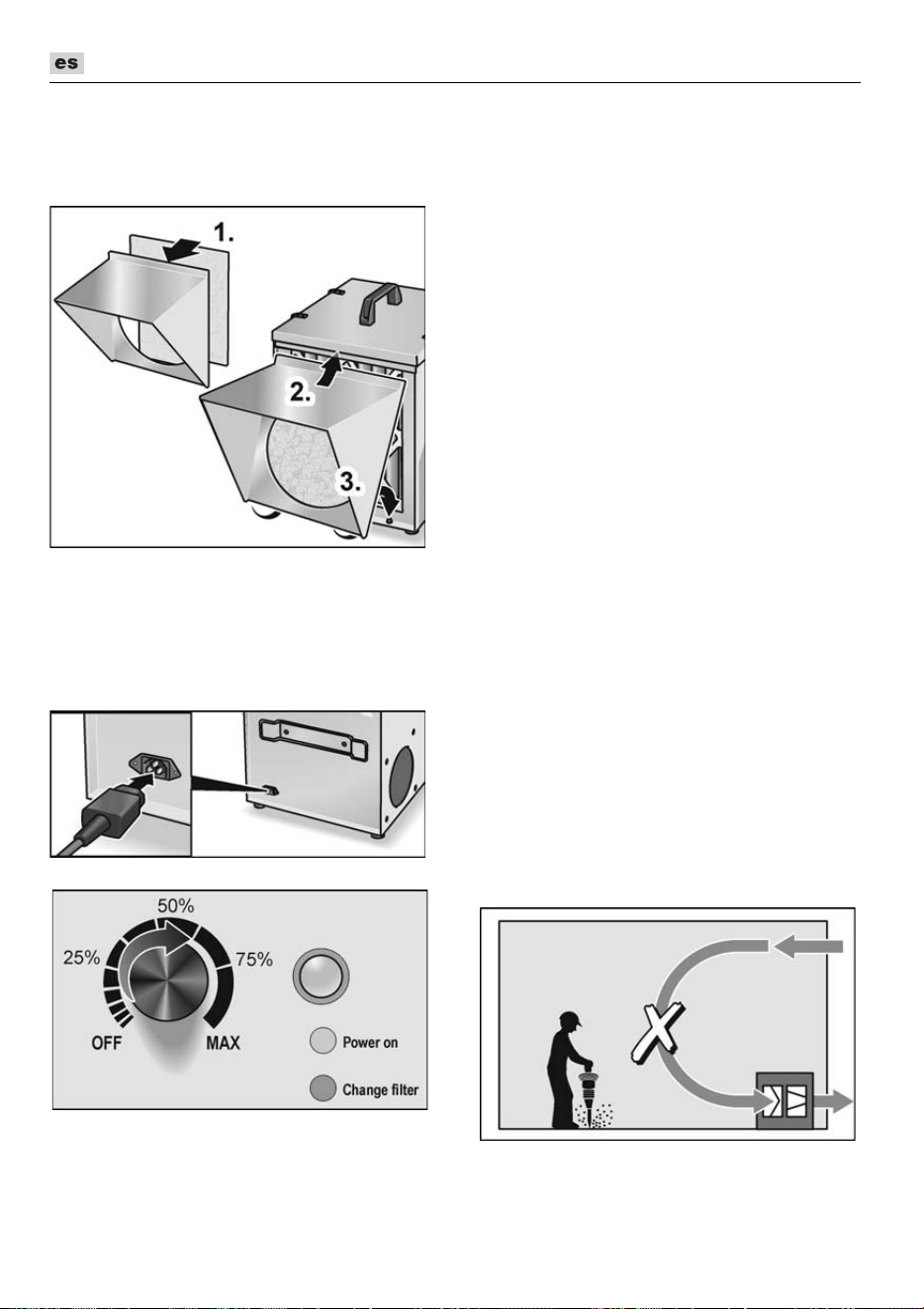 es

1.

2.

3.

50%

25%

75%

OFF

MAX

Power on

Change filter