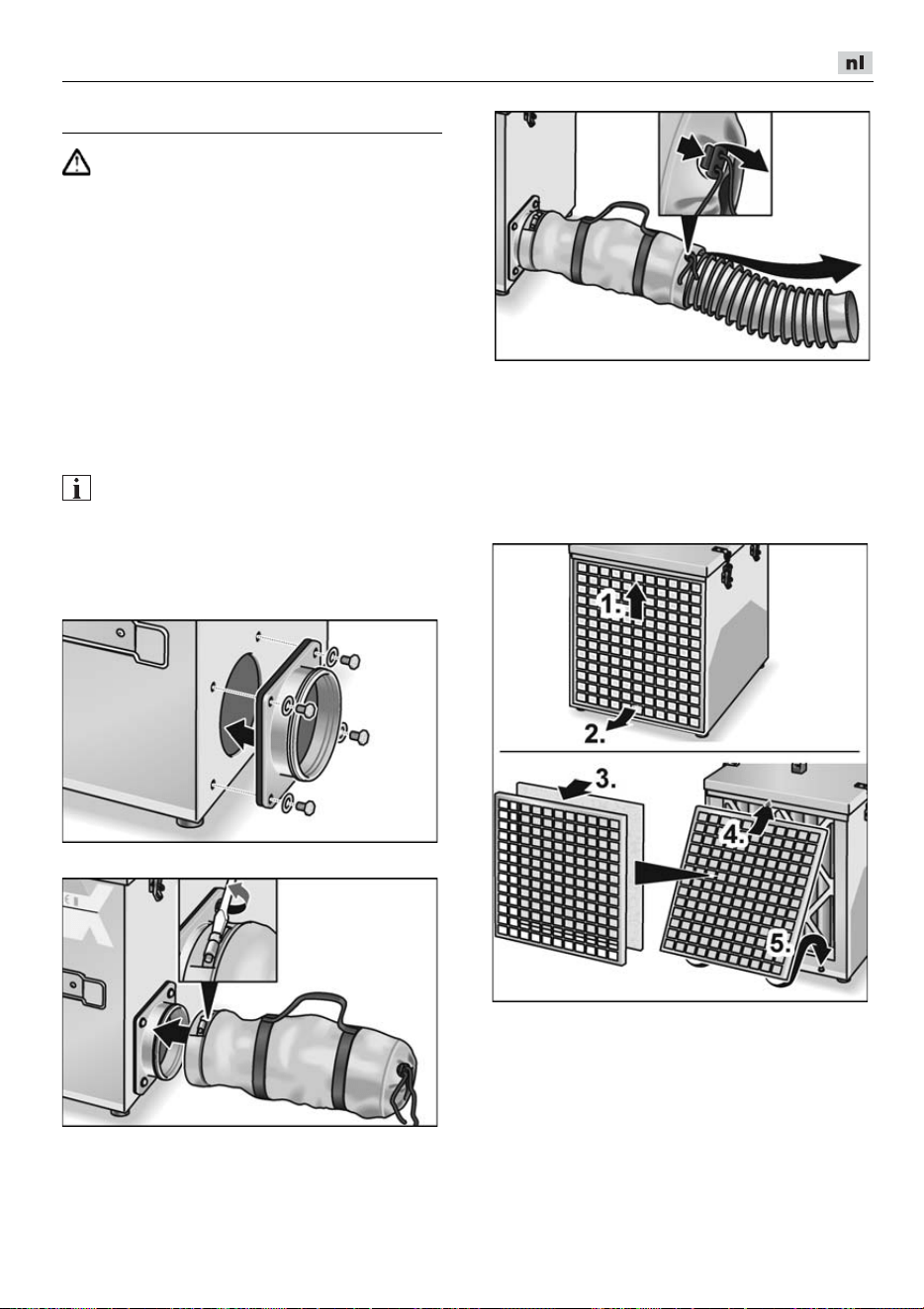 nl

1.

2.

3.

4.

5.