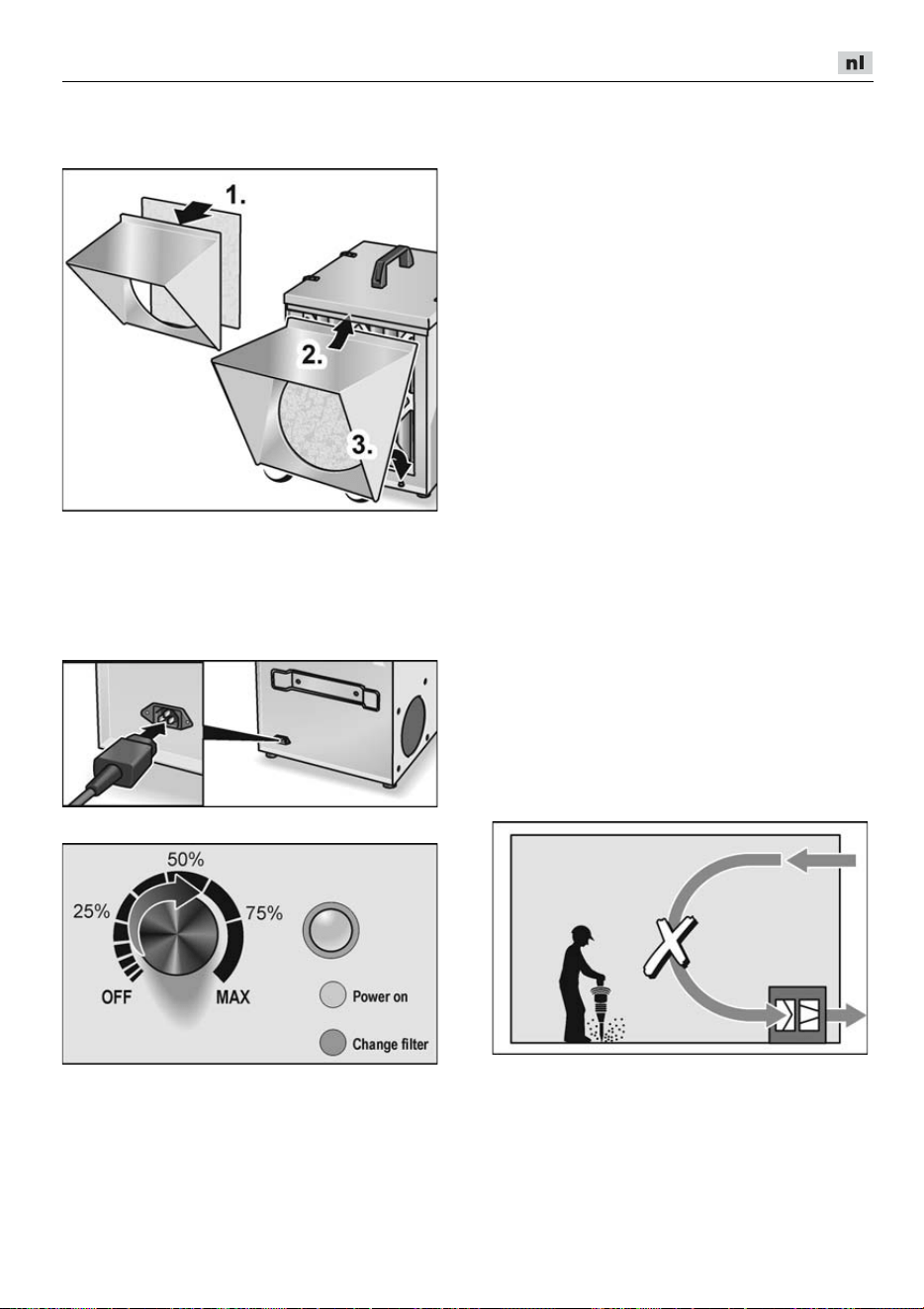 nl

1.

2.

3.

50%

25%

75%

OFF

MAX

Power on

Change filter