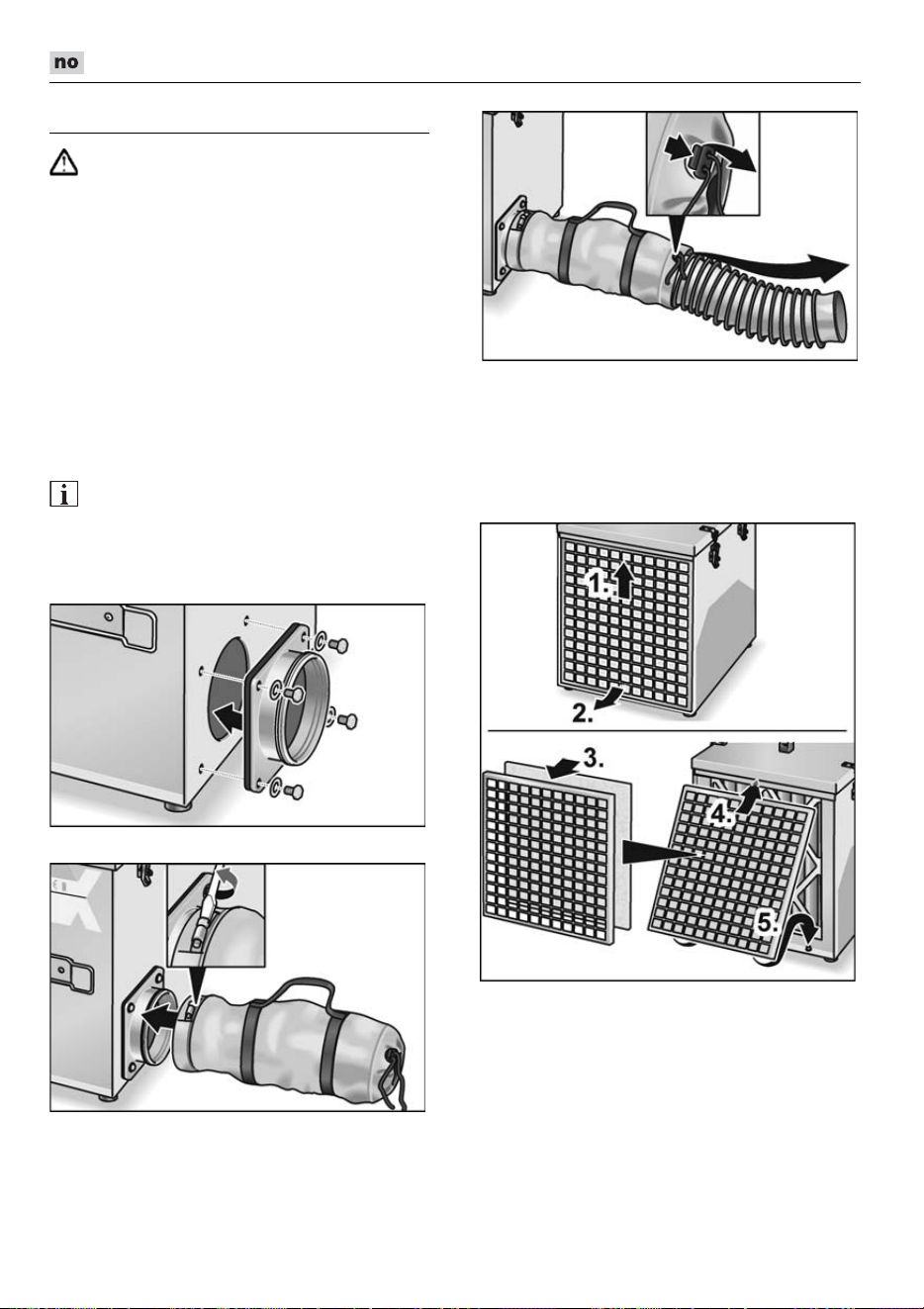 no

1.

2.

3.

4.

5.