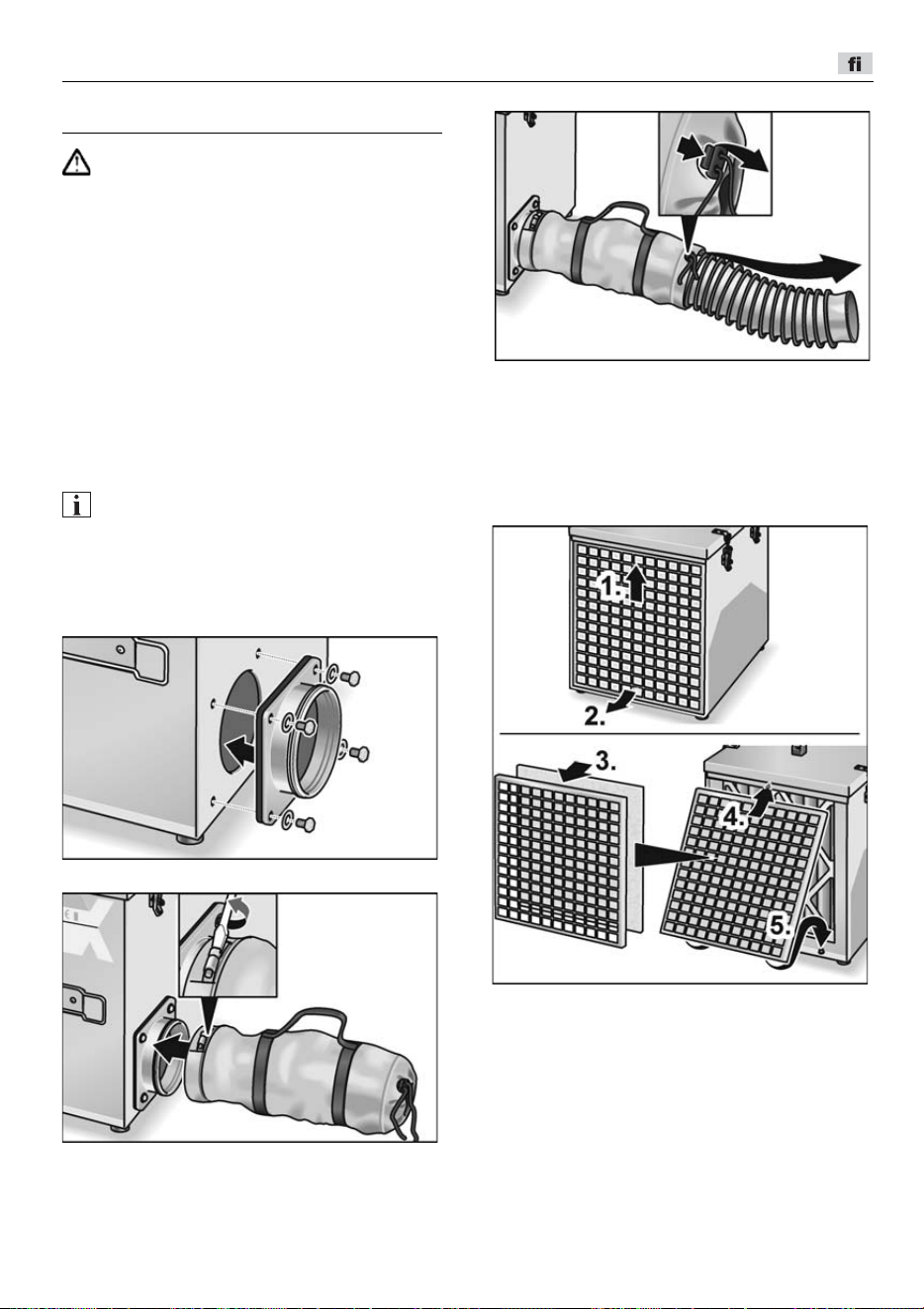 fi

1.

2.

3.

4.

5.