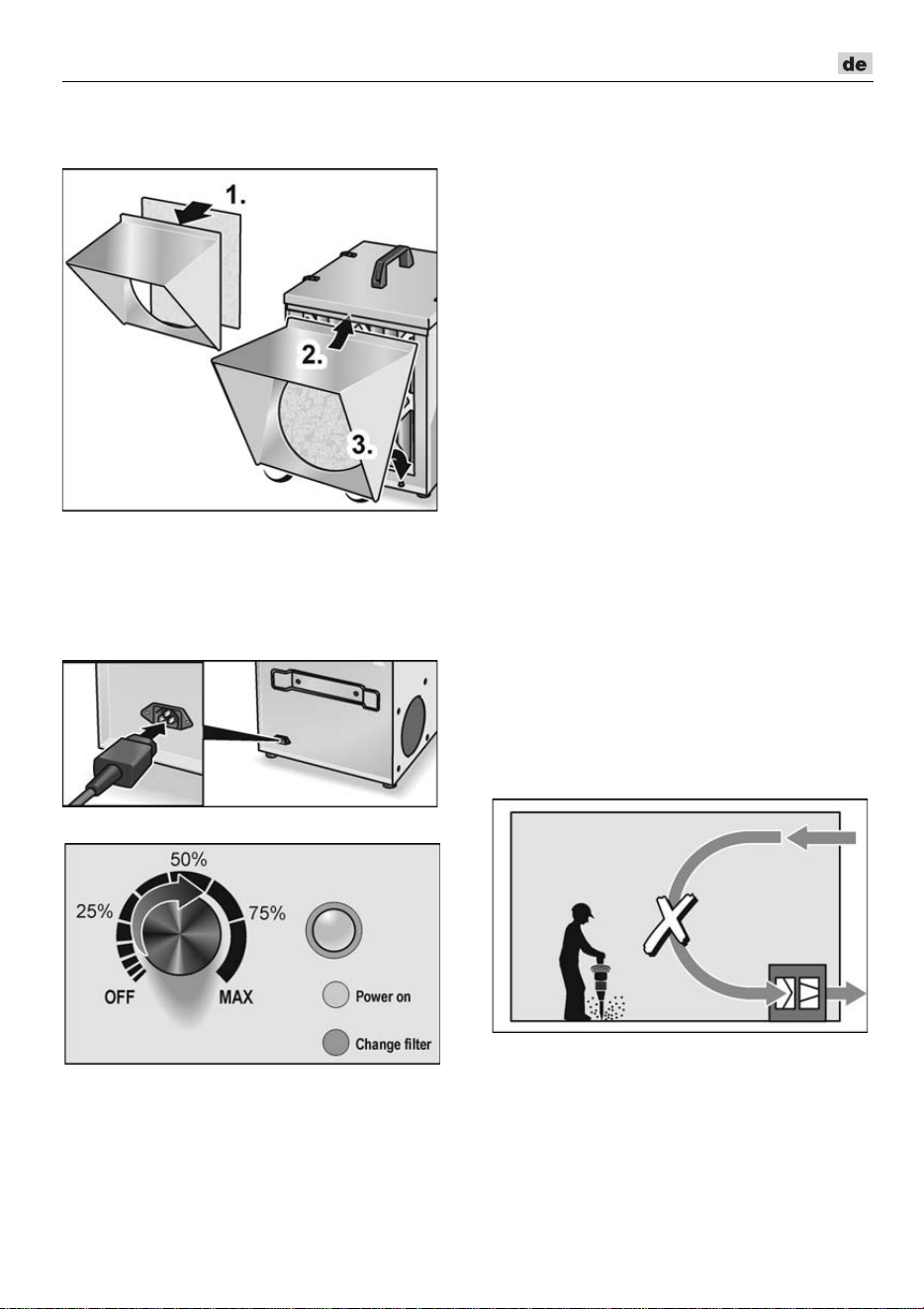 de

1.

2.

3.

50%

25%

75%

OFF

MAX

Power on

Change filter