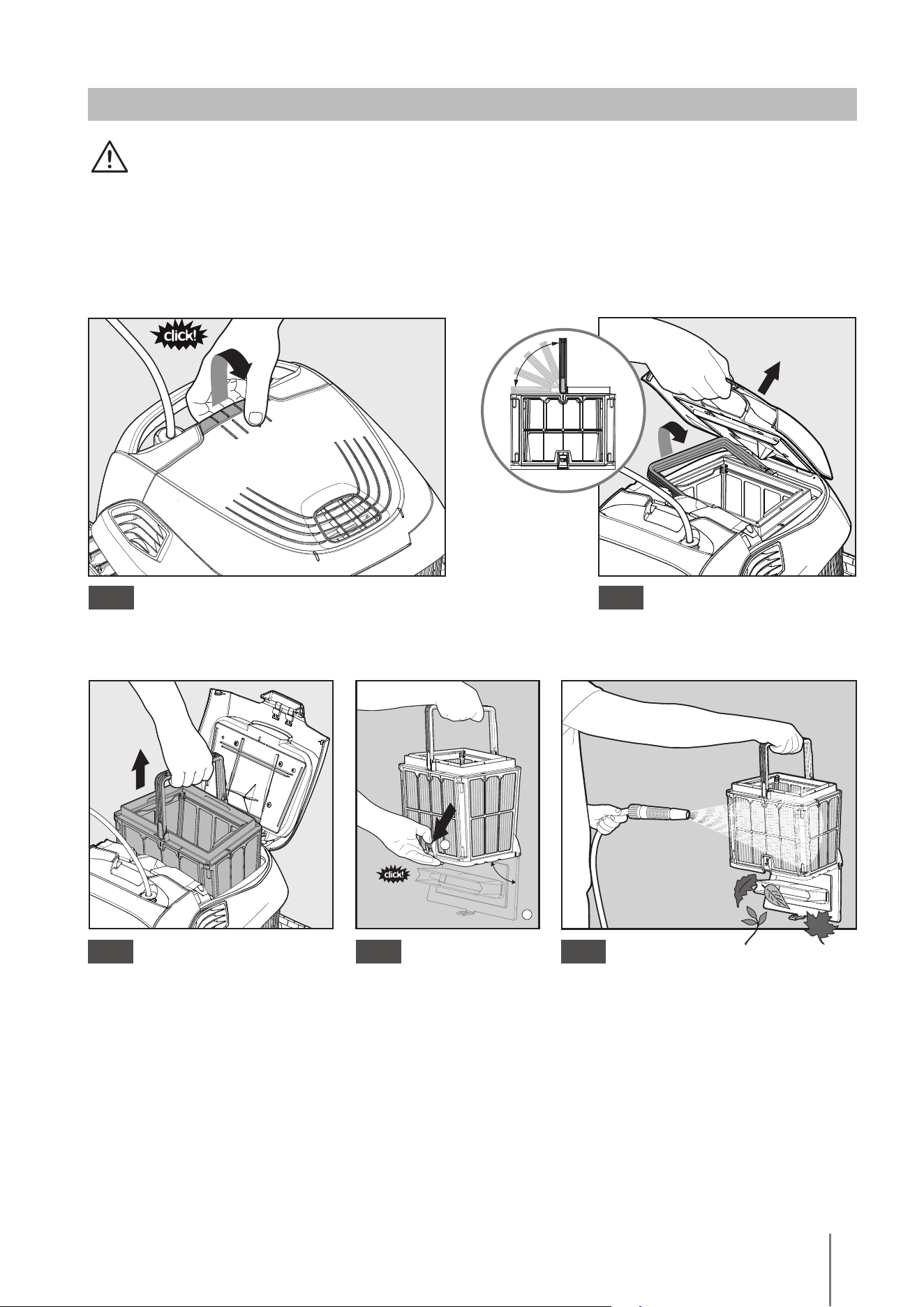 click!

click!