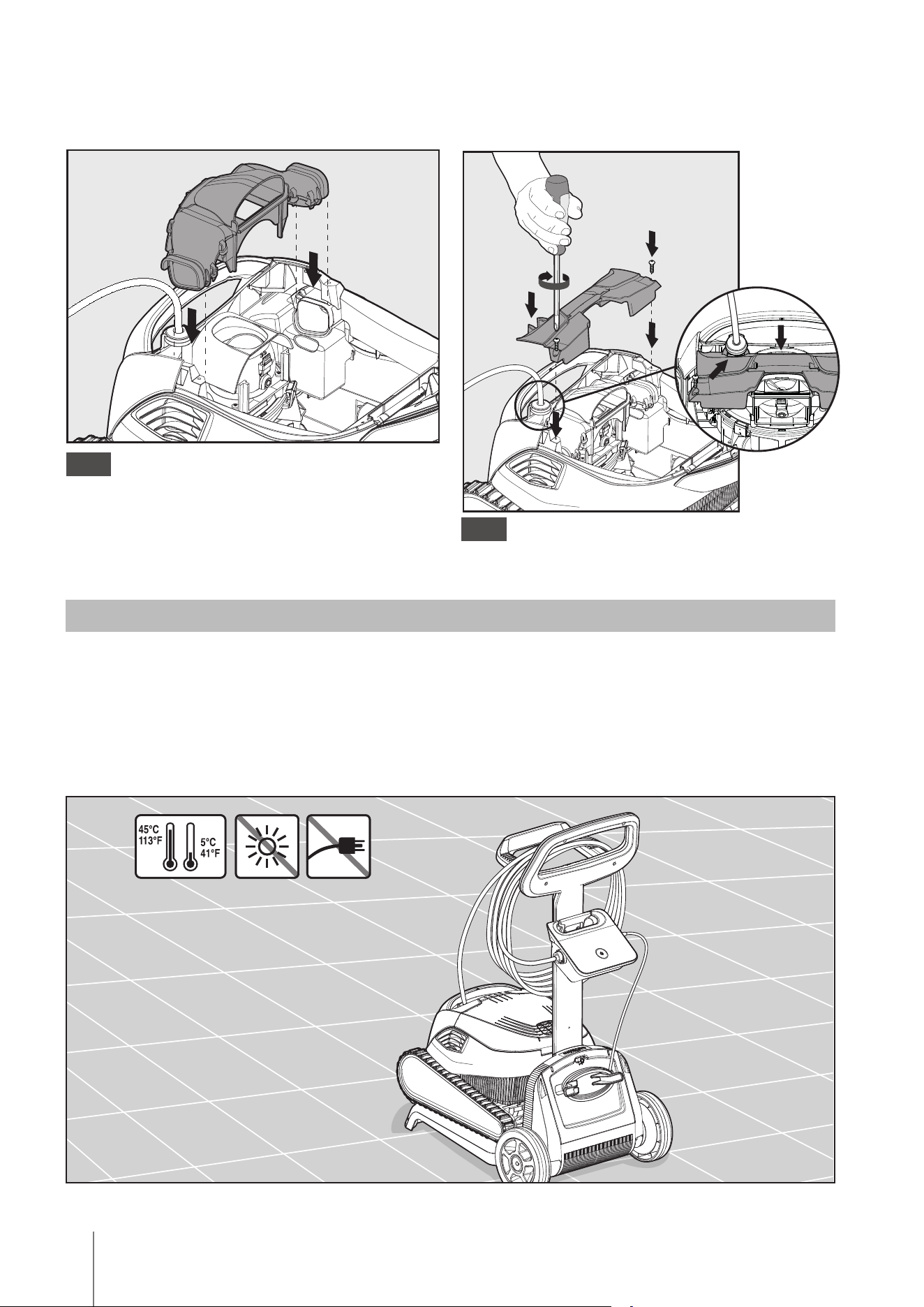 45°C
113°F
5°C
41°F