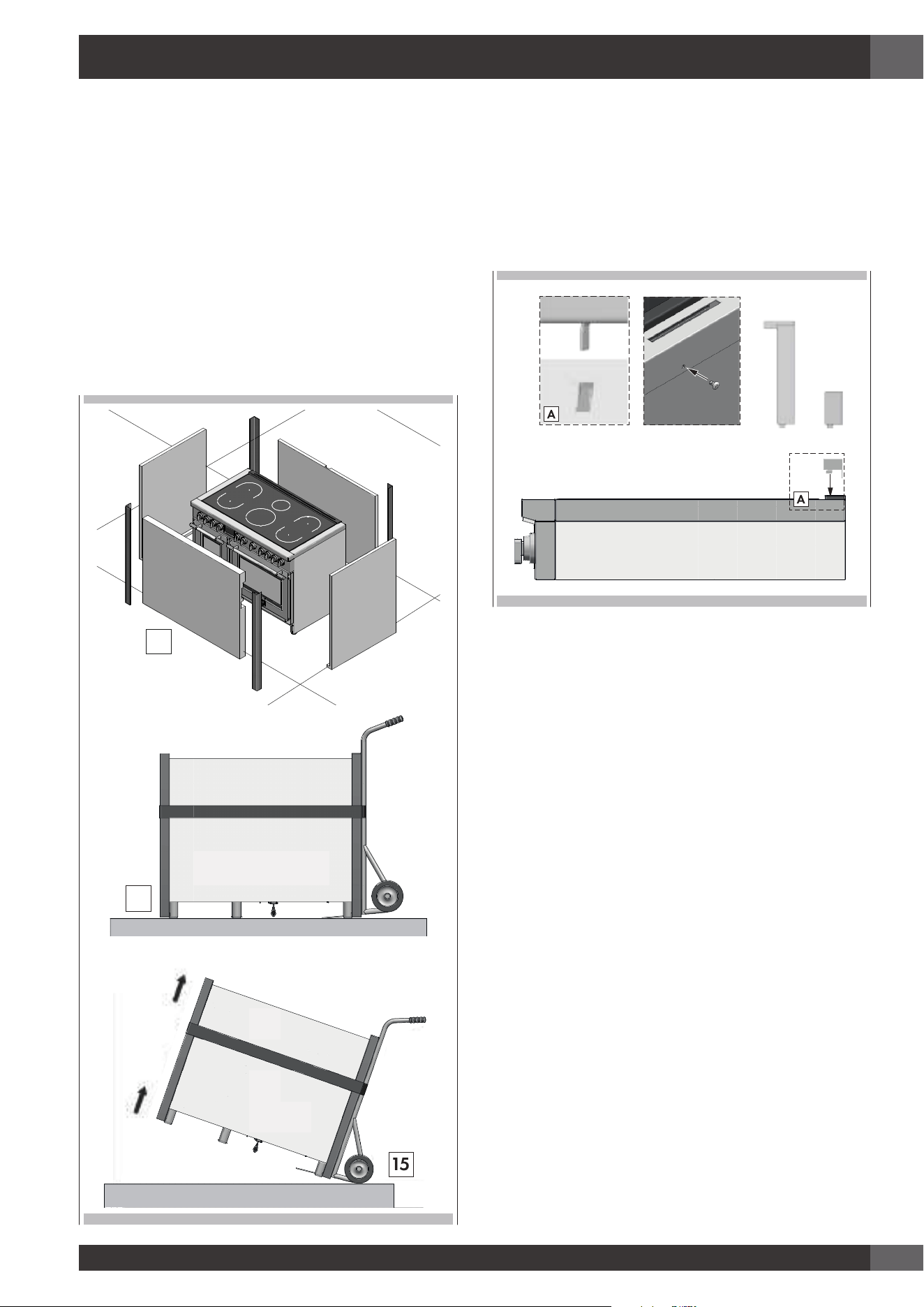 A

A

15