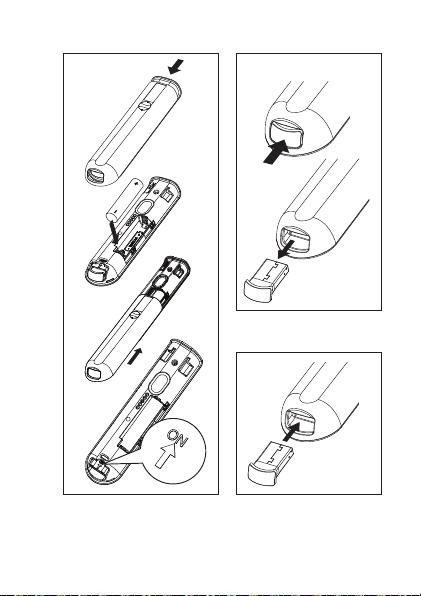 ON